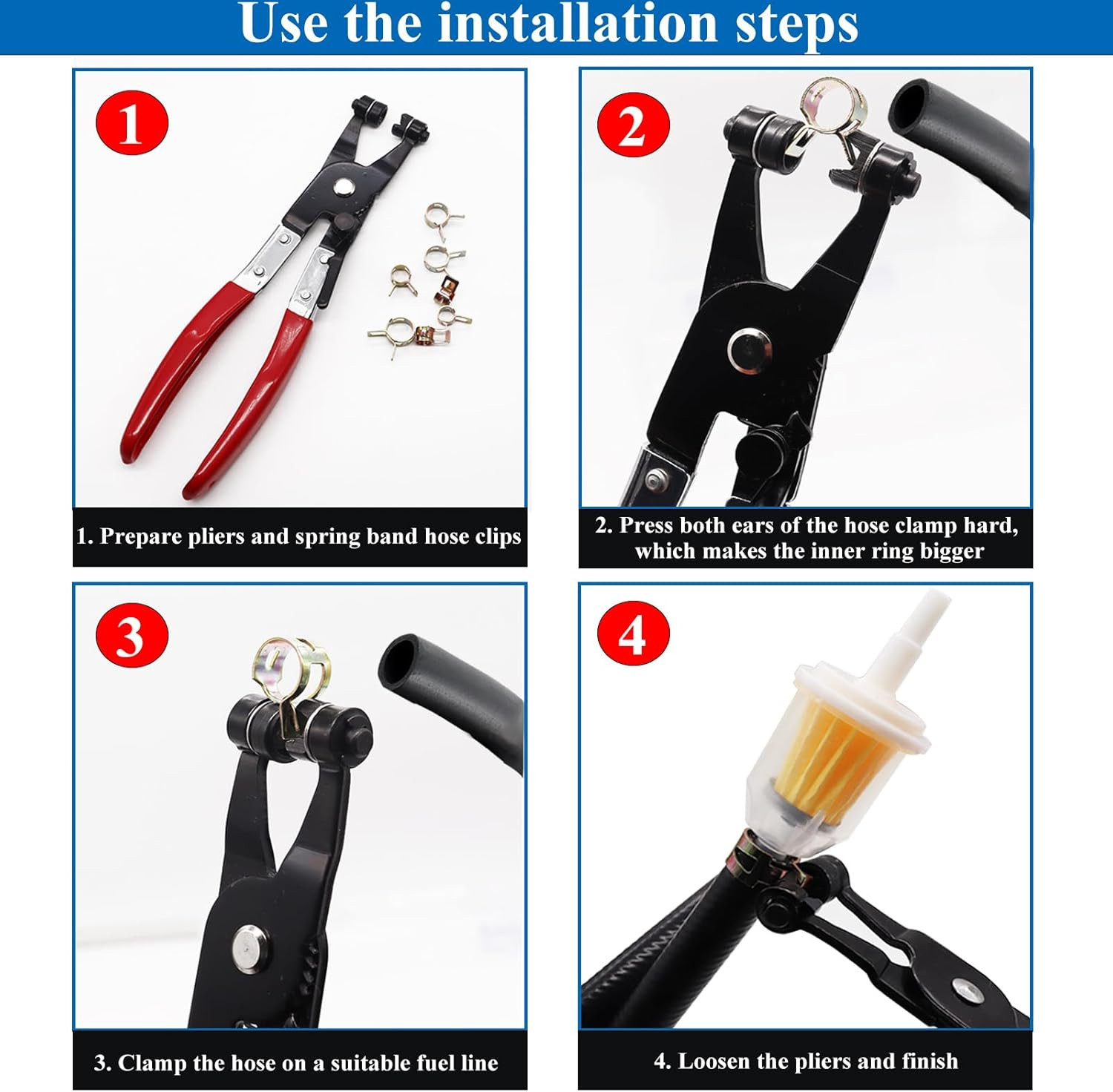 Use the installation steps

1

1. Prepare pliers and spring band hose clips

2

2. Press both ears of the hose clamp hard, which makes the inner ring bigger

3

3. Clamp the hose on a suitable fuel line

4

4. Loosen the pliers and finish