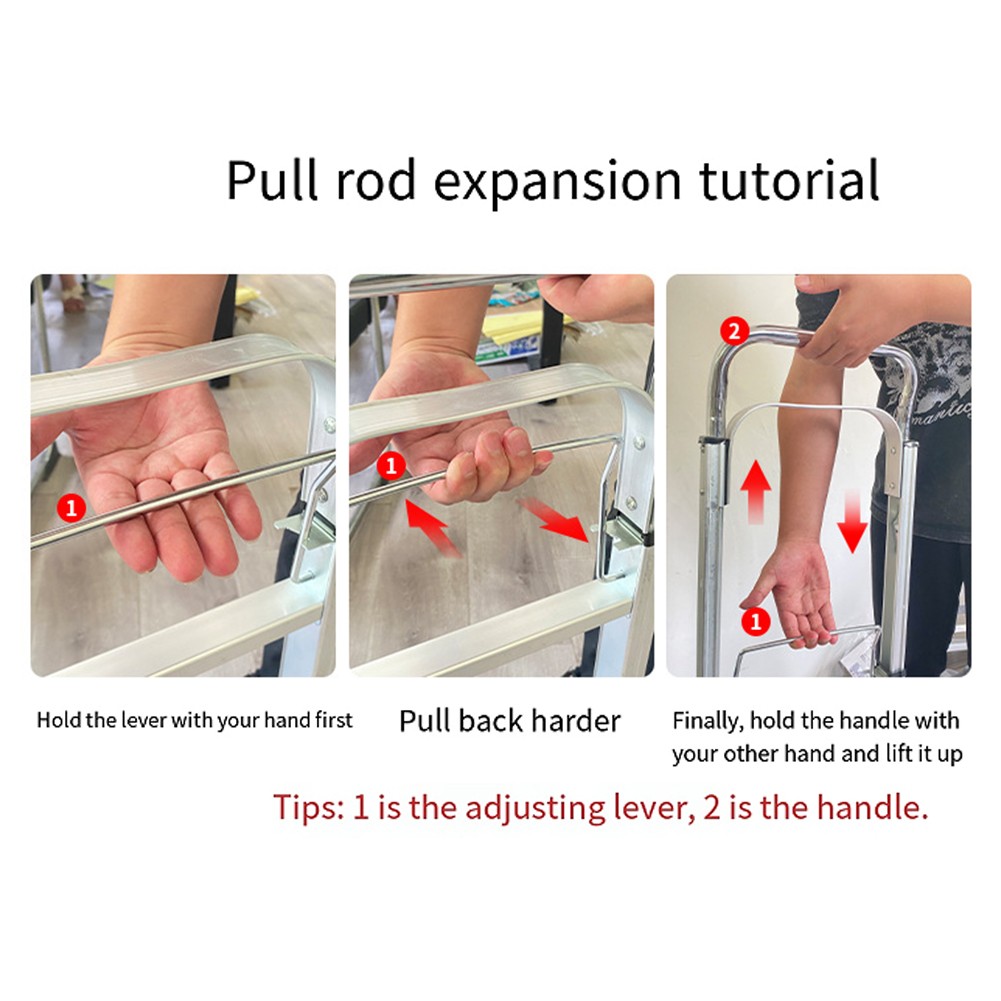 Pull rod expansion tutorial

1

1

2

1

Hold the lever with your hand first

Pull back harder

Finally, hold the handle with your other hand and lift it up

Tips: 1 is the adjusting lever, 2 is the handle.