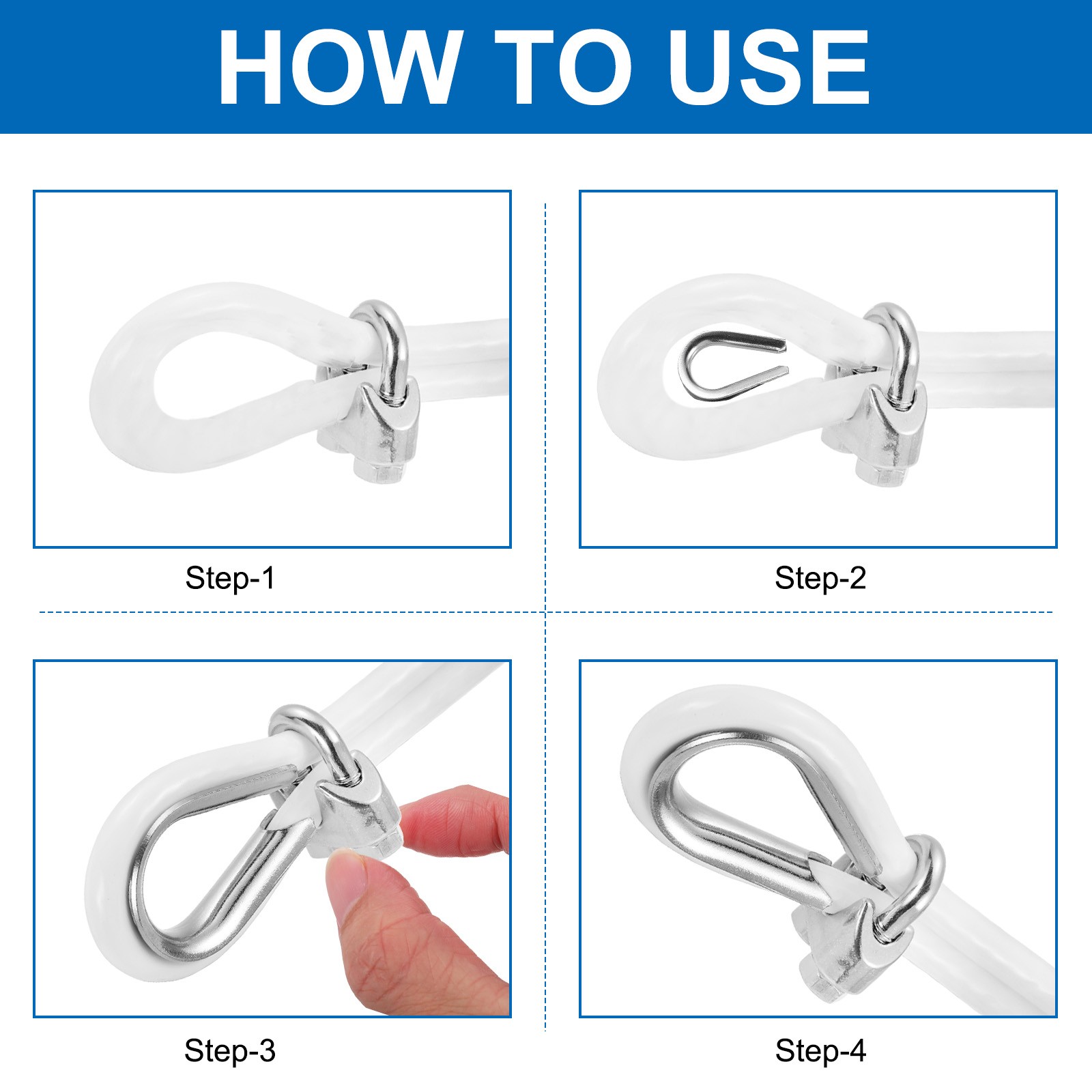 HOW TO USE

Step-1

Step-2

Step-3

Step-4