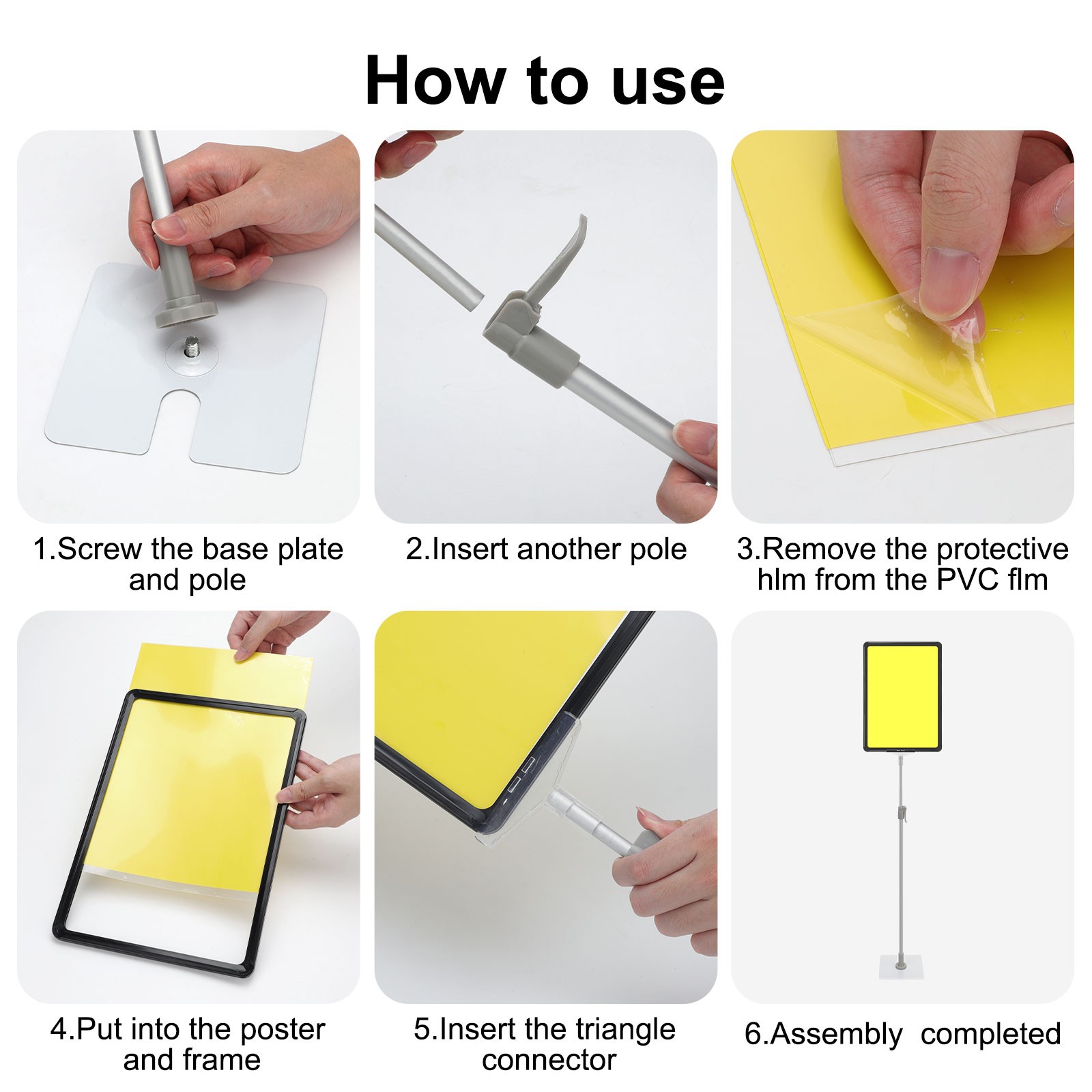 How to use

1.Screw the base plate and pole

2.Insert another pole

3.Remove the protective hlm from the PVC flm

4.Put into the poster and frame

5.Insert the triangle connector

6.Assembly  completed