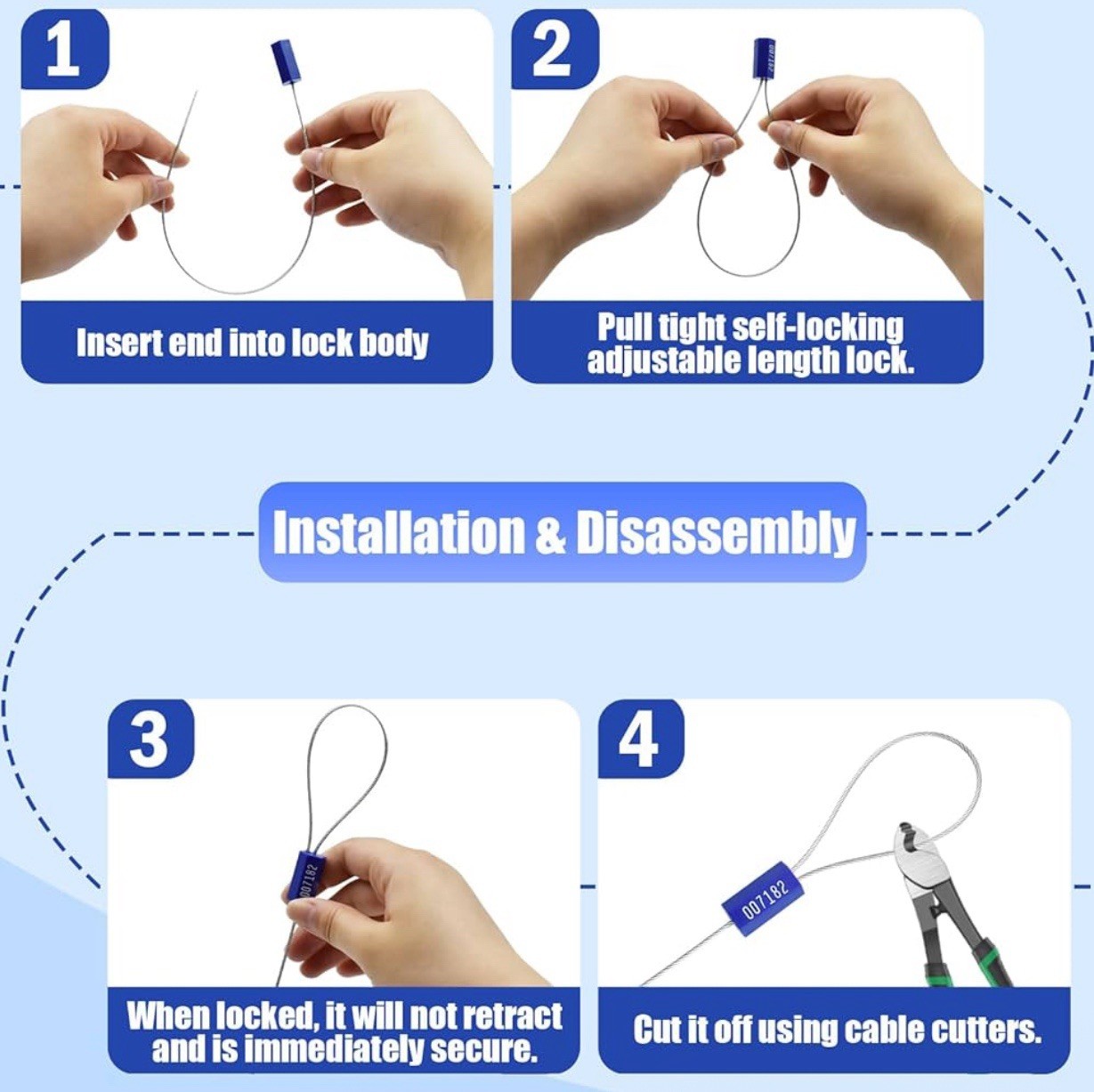 1

Insert end into lock body

2

007182

Pull tight self-locking adjustable length lock.

Installation & Disassembly

3

007182

When locked, it will not retract and is immediately secure.

4

007182

Cut it off using cable cutters.