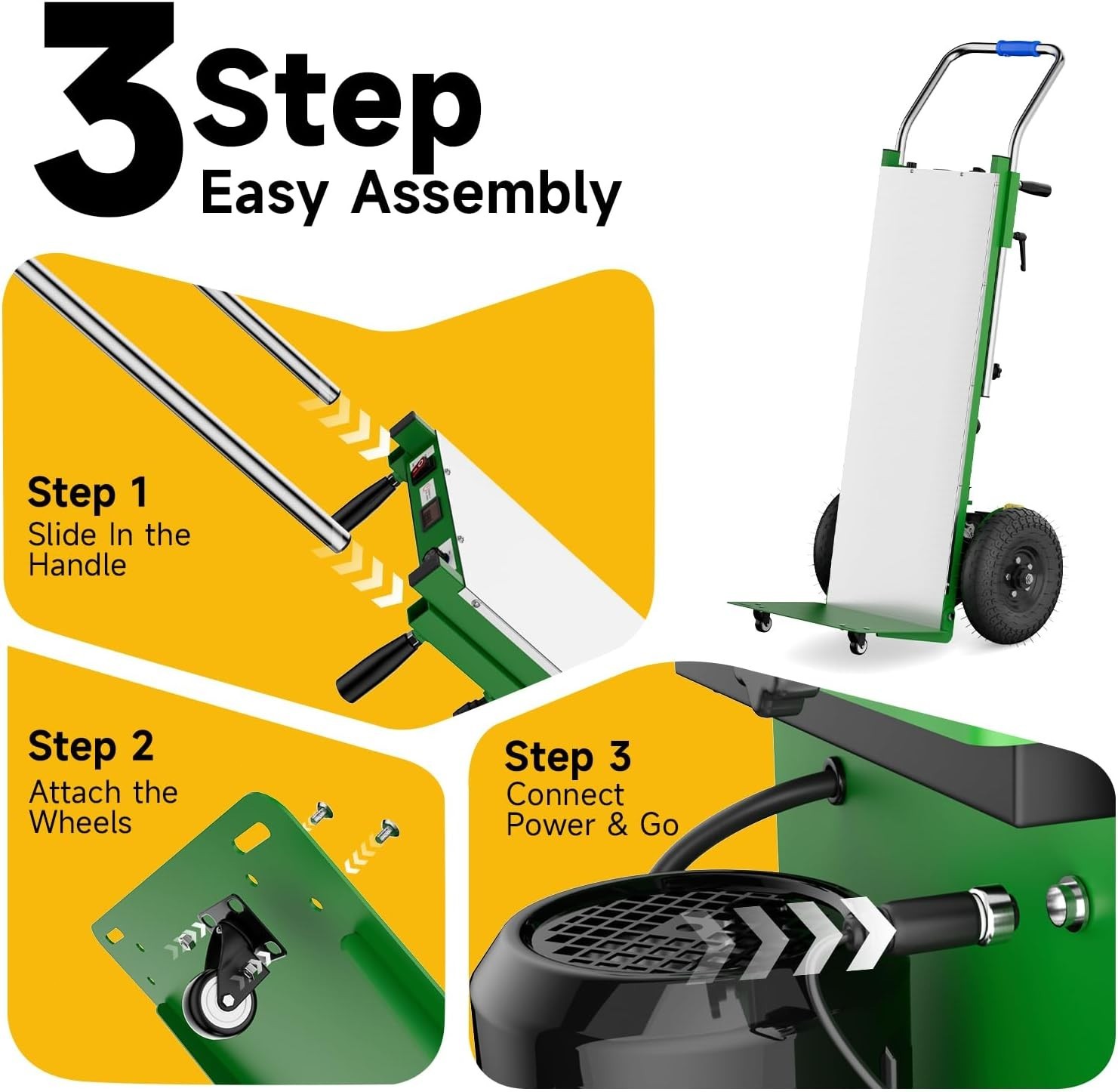 3 Step
Easy Assembly

Step 1
Slide In the Handle

Step 2
Attach the Wheels

Step 3
Connect Power & Go