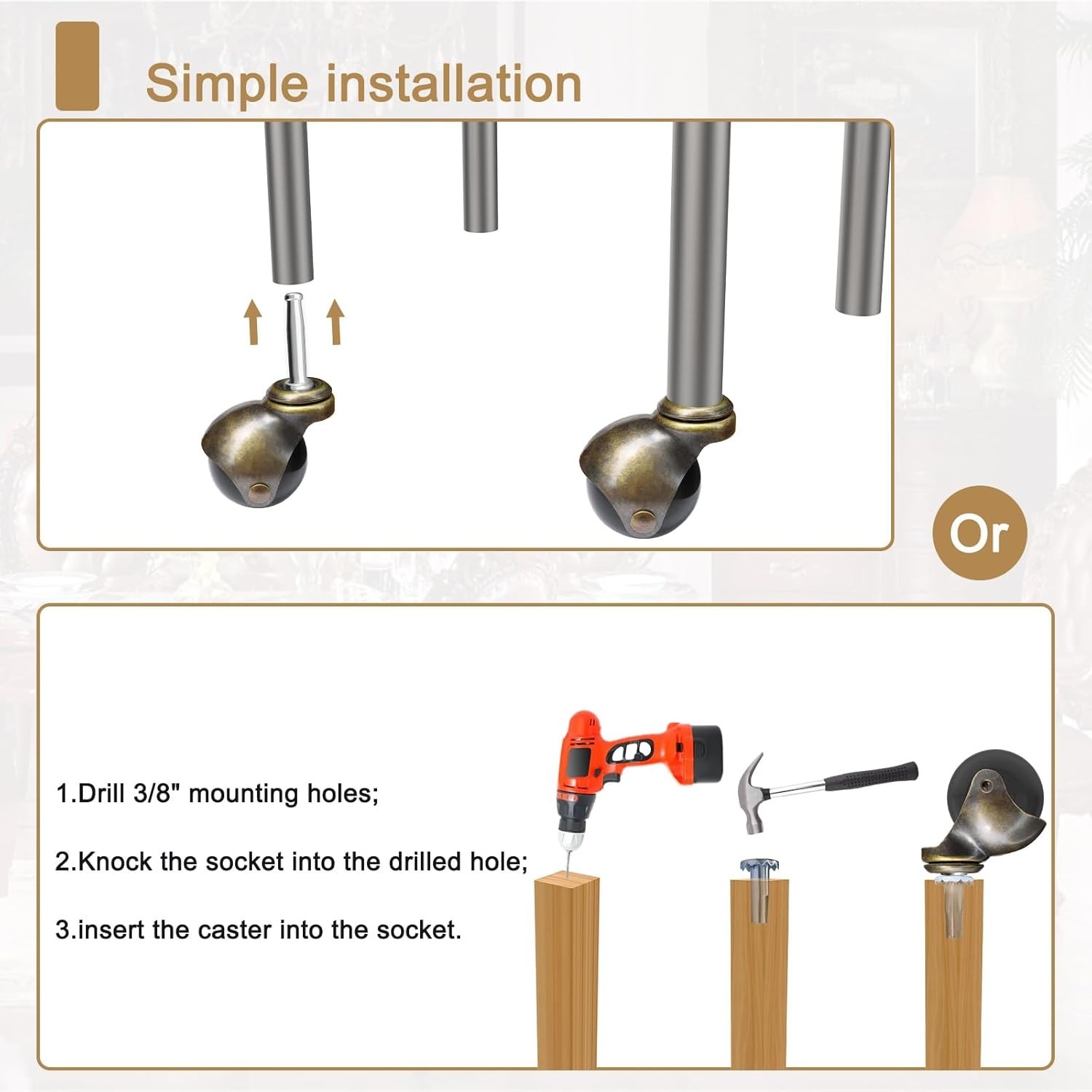 Simple installation

Or

1.Drill 3/8" mounting holes;

2.Knock the socket into the drilled hole;

3.insert the caster into the socket.