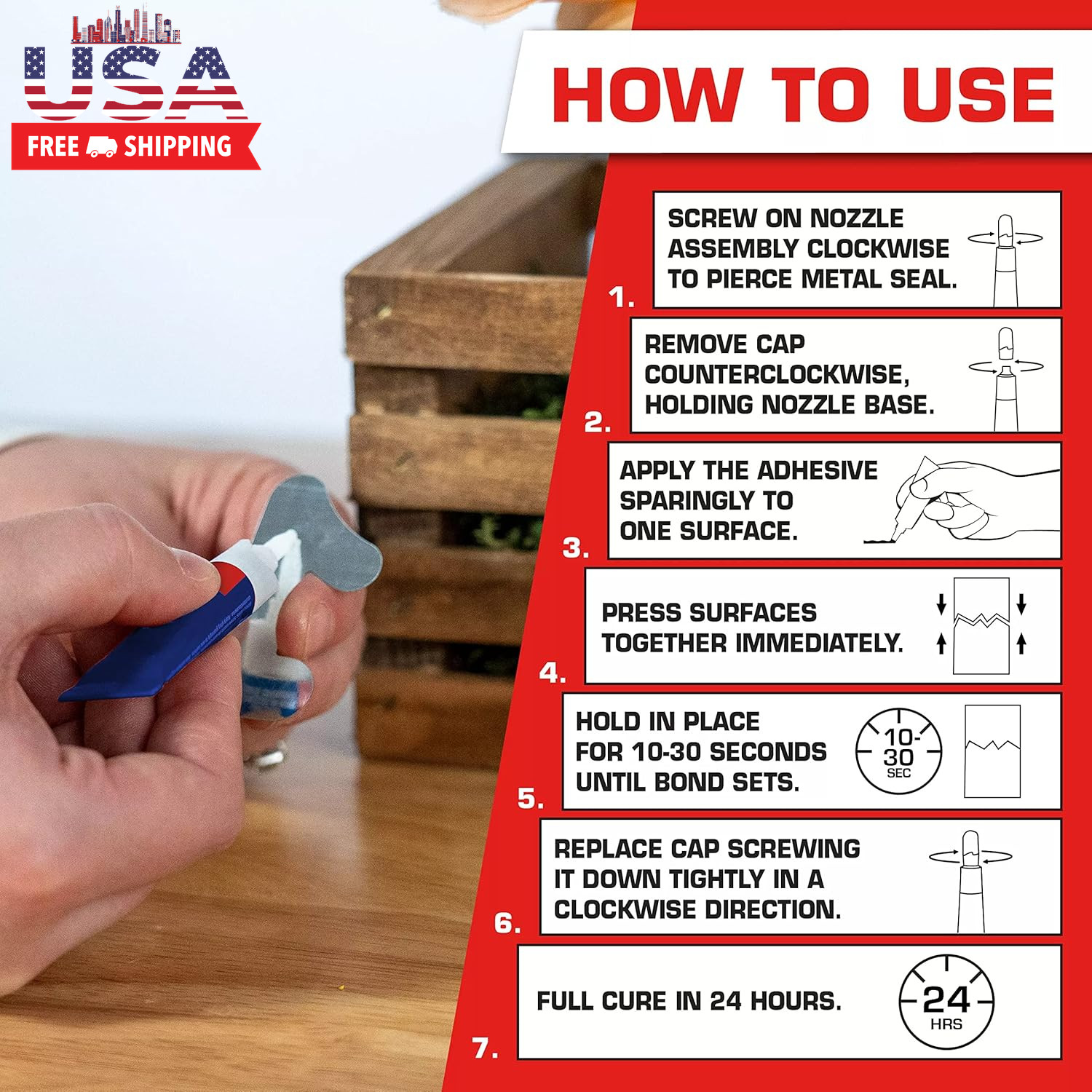 USA
FREE SHIPPING

HOW TO USE

1. SCREW ON NOZZLE ASSEMBLY CLOCKWISE TO PIERCE METAL SEAL.

2. REMOVE CAP COUNTERCLOCKWISE, HOLDING NOZZLE BASE.

3. APPLY THE ADHESIVE SPARINGLY TO ONE SURFACE.

4. PRESS SURFACES TOGETHER IMMEDIATELY.

5. HOLD IN PLACE FOR 10-30 SECONDS UNTIL BOND SETS.
10-30 SEC

6. REPLACE CAP SCREWING IT DOWN TIGHTLY IN A CLOCKWISE DIRECTION.

7. FULL CURE IN 24 HOURS.
24 HRS