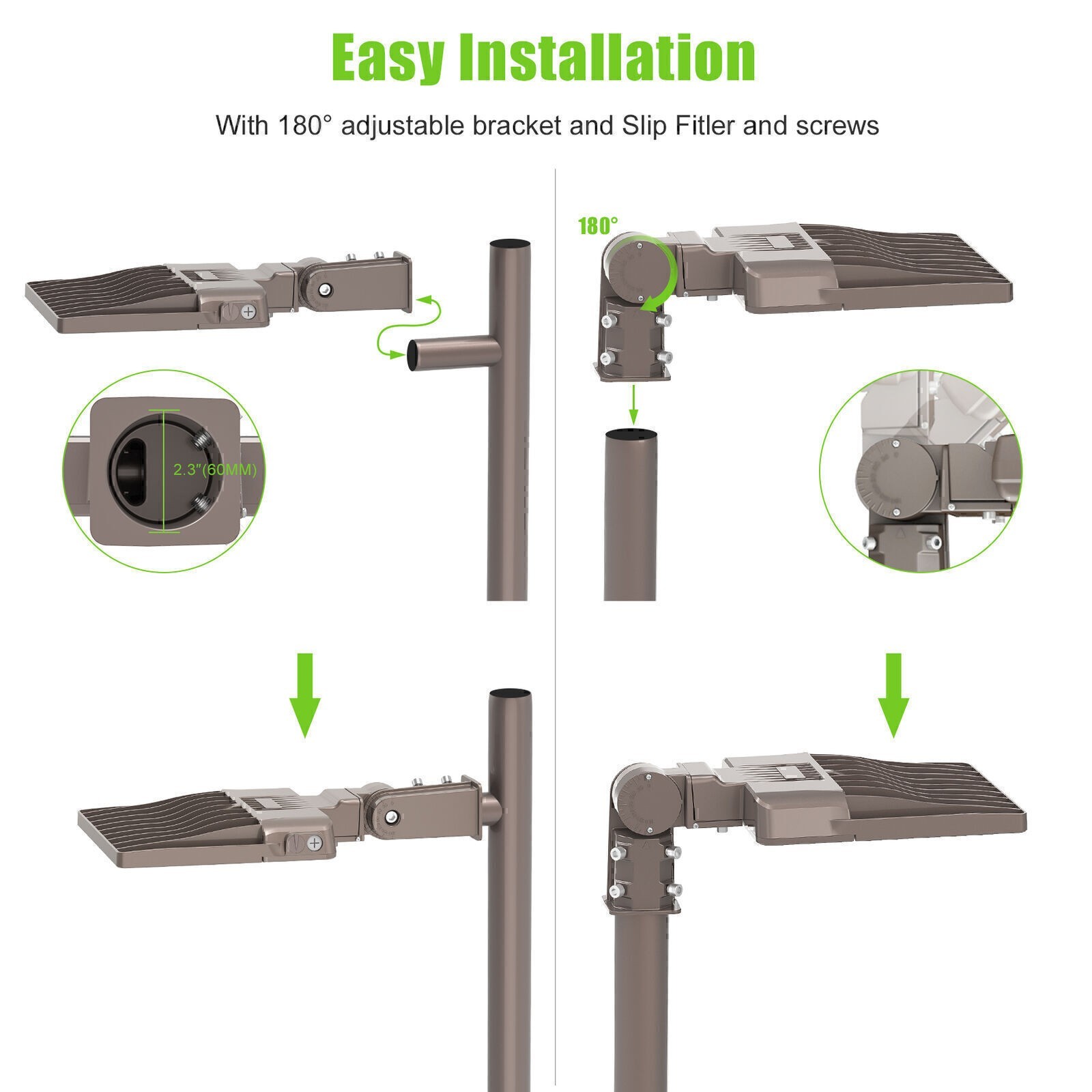 Easy Installation

With 180° adjustable bracket and Slip Fitler and screws

180°

2.3"(60MM)