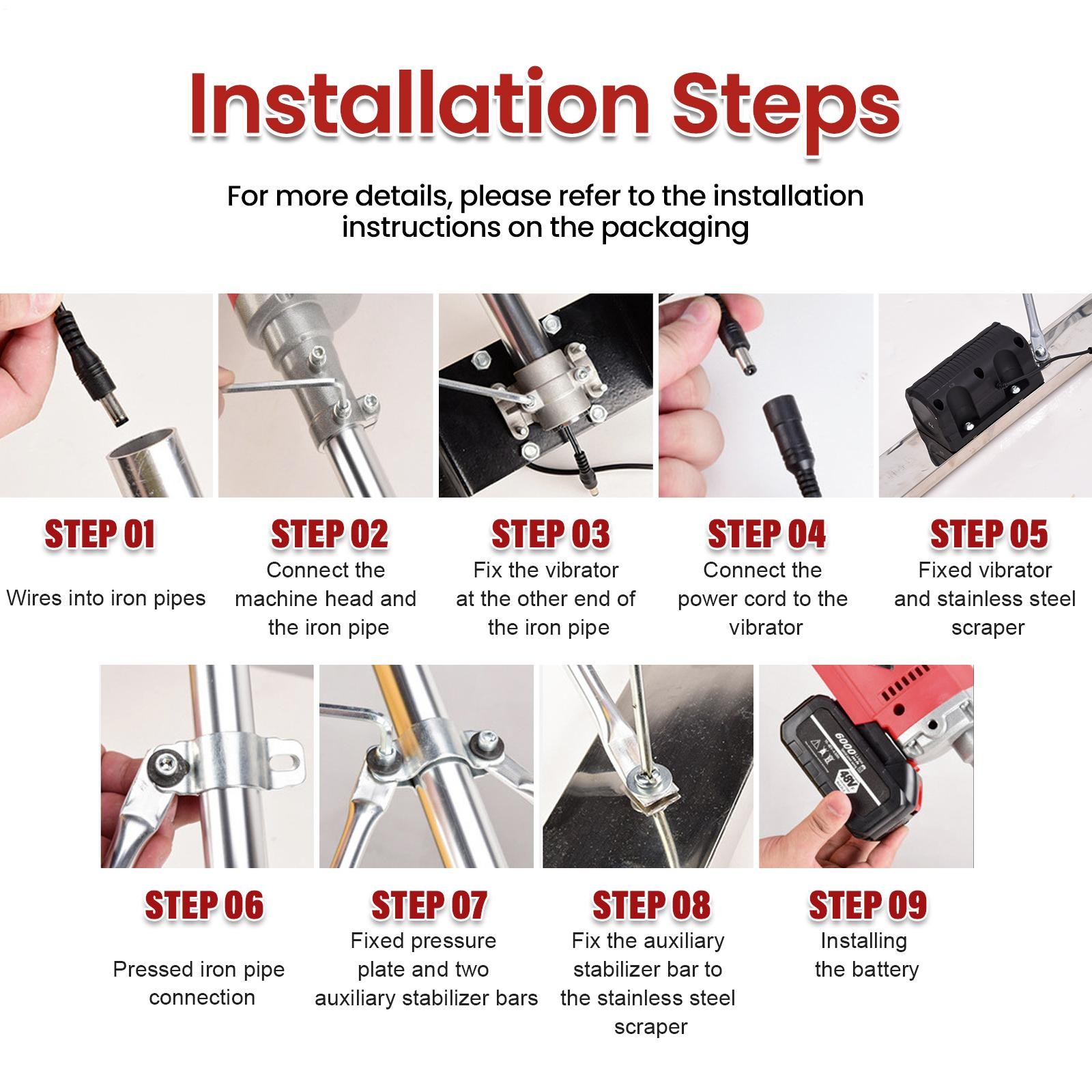 Installation Steps

For more details, please refer to the installation instructions on the packaging

STEP 01
Wires into iron pipes

STEP 02
Connect the machine head and the iron pipe

STEP 03
Fix the vibrator at the other end of the iron pipe

STEP 04
Connect the power cord to the vibrator

STEP 05
Fixed vibrator and stainless steel scraper

6000
48V

STEP 06
Pressed iron pipe connection

STEP 07
Fixed pressure plate and two auxiliary stabilizer bars

STEP 08
Fix the auxiliary stabilizer bar to the stainless steel scraper

STEP 09
Installing the battery