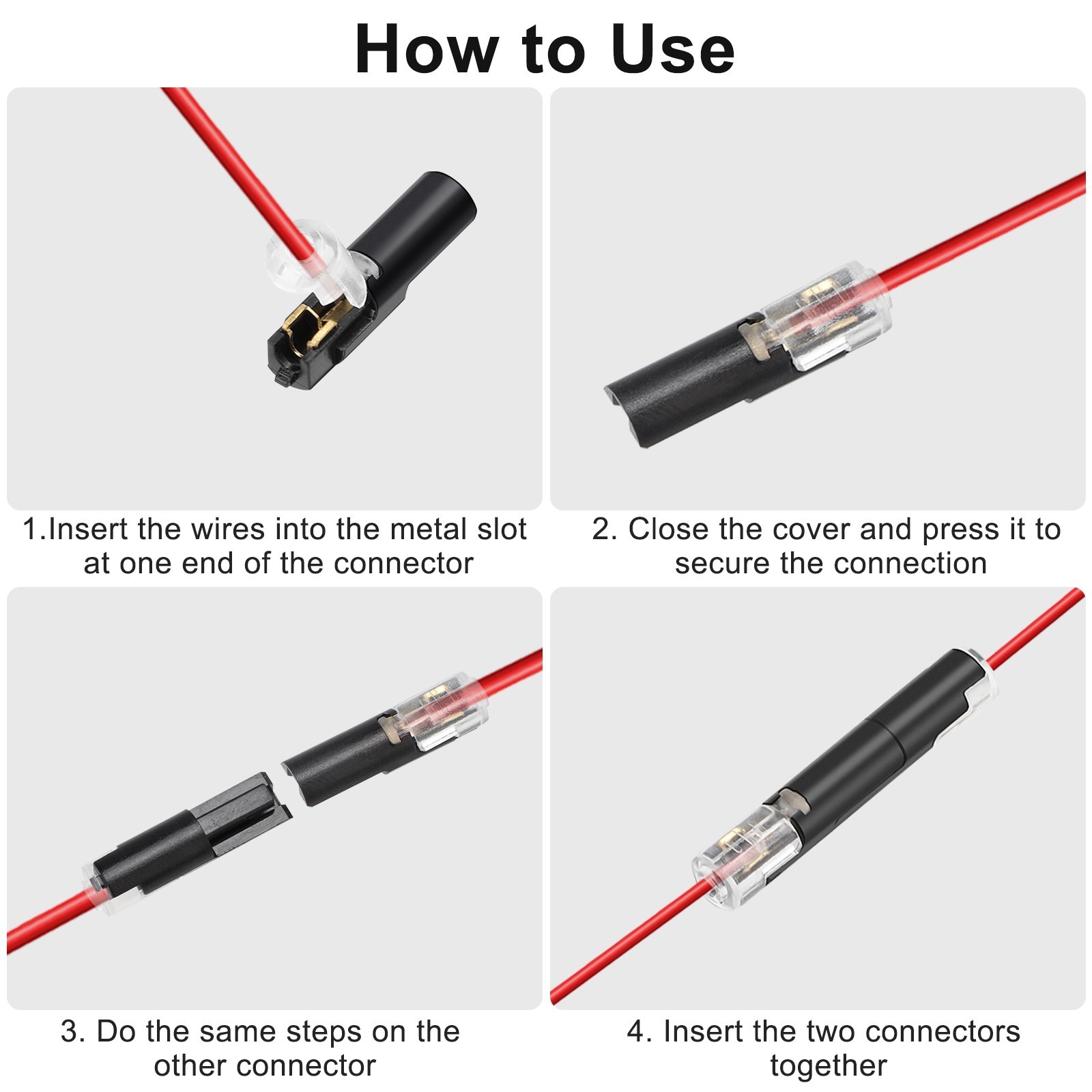 How to Use

1.Insert the wires into the metal slot at one end of the connector

2. Close the cover and press it to secure the connection

3. Do the same steps on the other connector

4. Insert the two connectors together