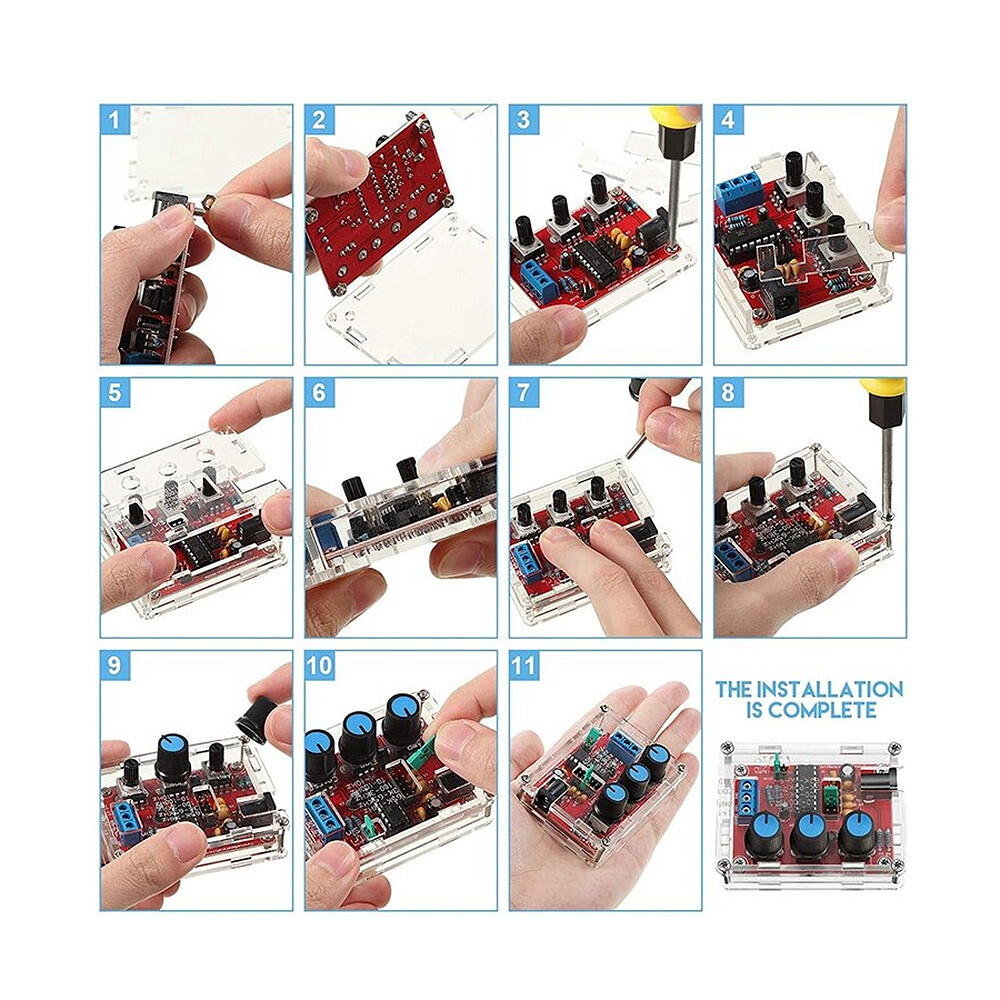 1

2

3

4

5

6

7

8

9

10

11

THE INSTALLATION IS COMPLETE