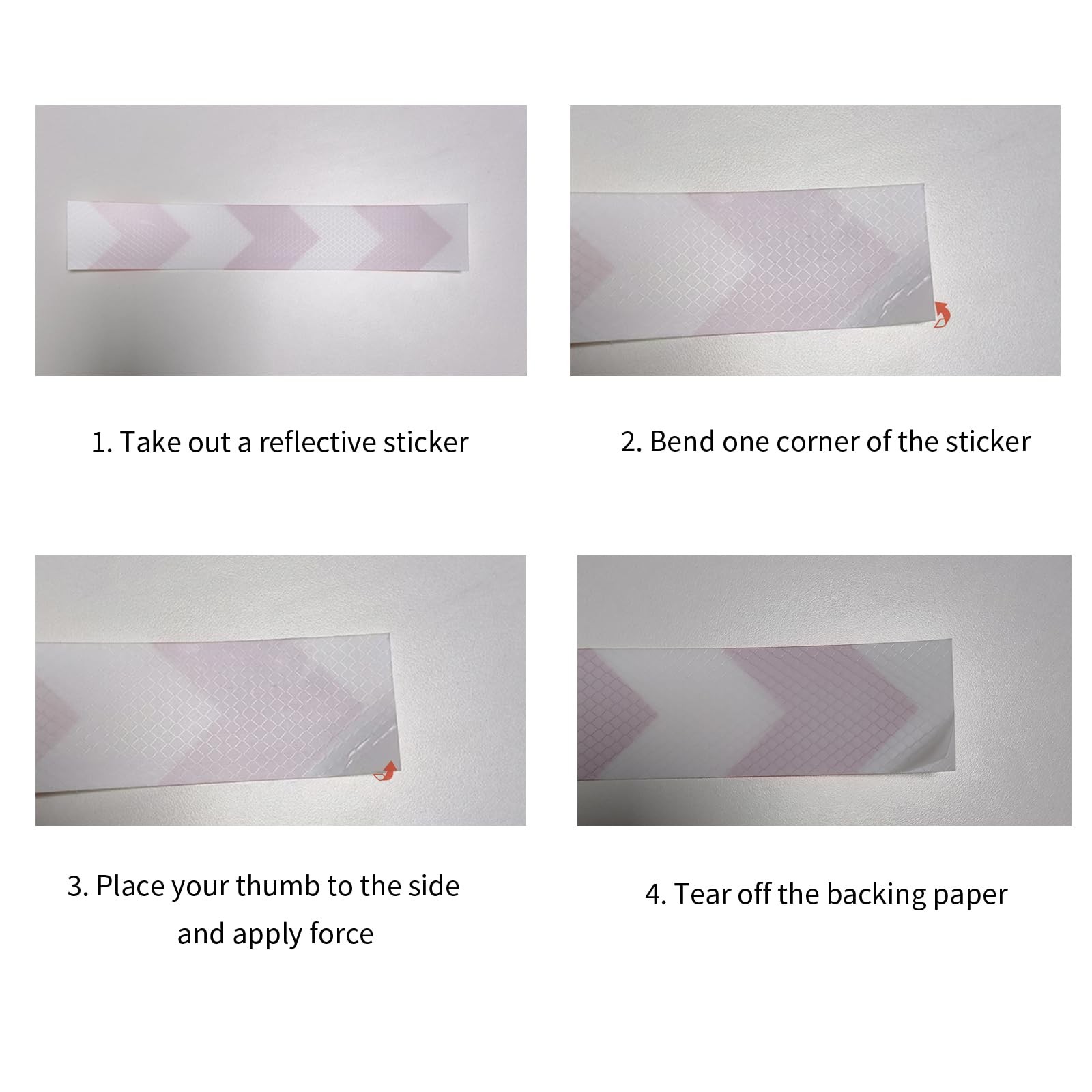 1. Take out a reflective sticker

2. Bend one corner of the sticker

3. Place your thumb to the side and apply force

4. Tear off the backing paper