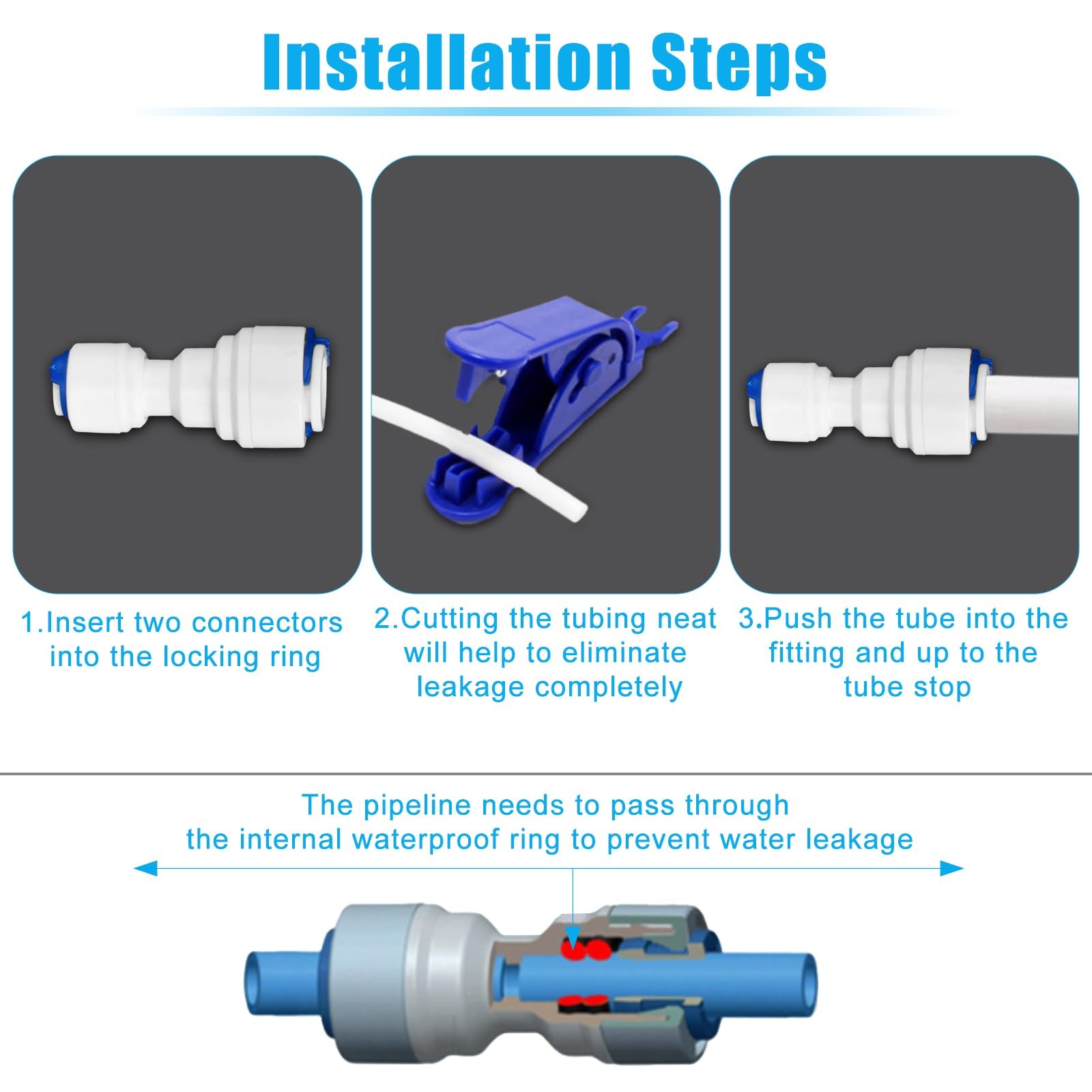 Installation Steps

1.Insert two connectors into the locking ring

2.Cutting the tubing neat will help to eliminate leakage completely

3.Push the tube into the fitting and up to the tube stop

The pipeline needs to pass through the internal waterproof ring to prevent water leakage