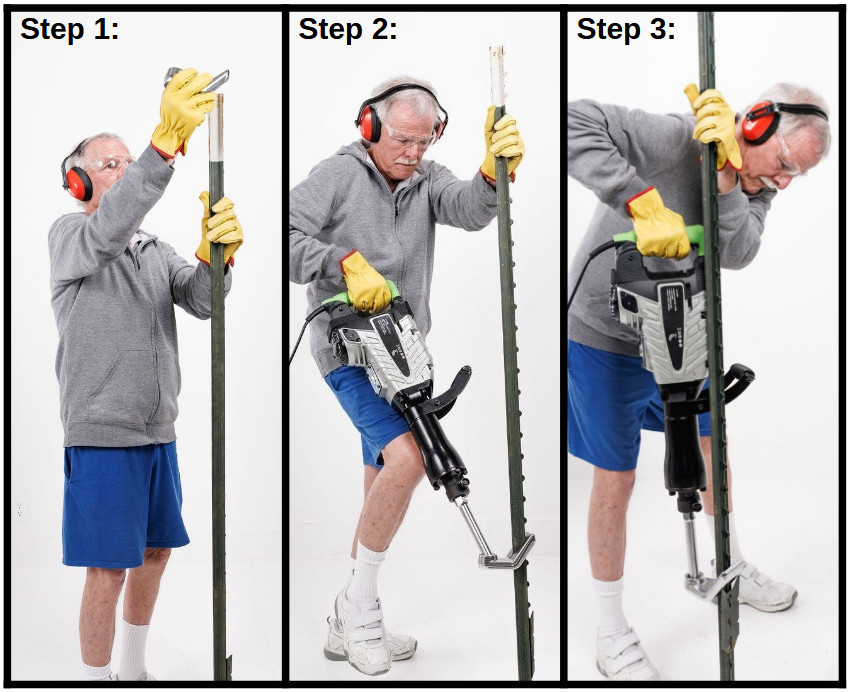 Step 1:

Step 2:

Step 3: