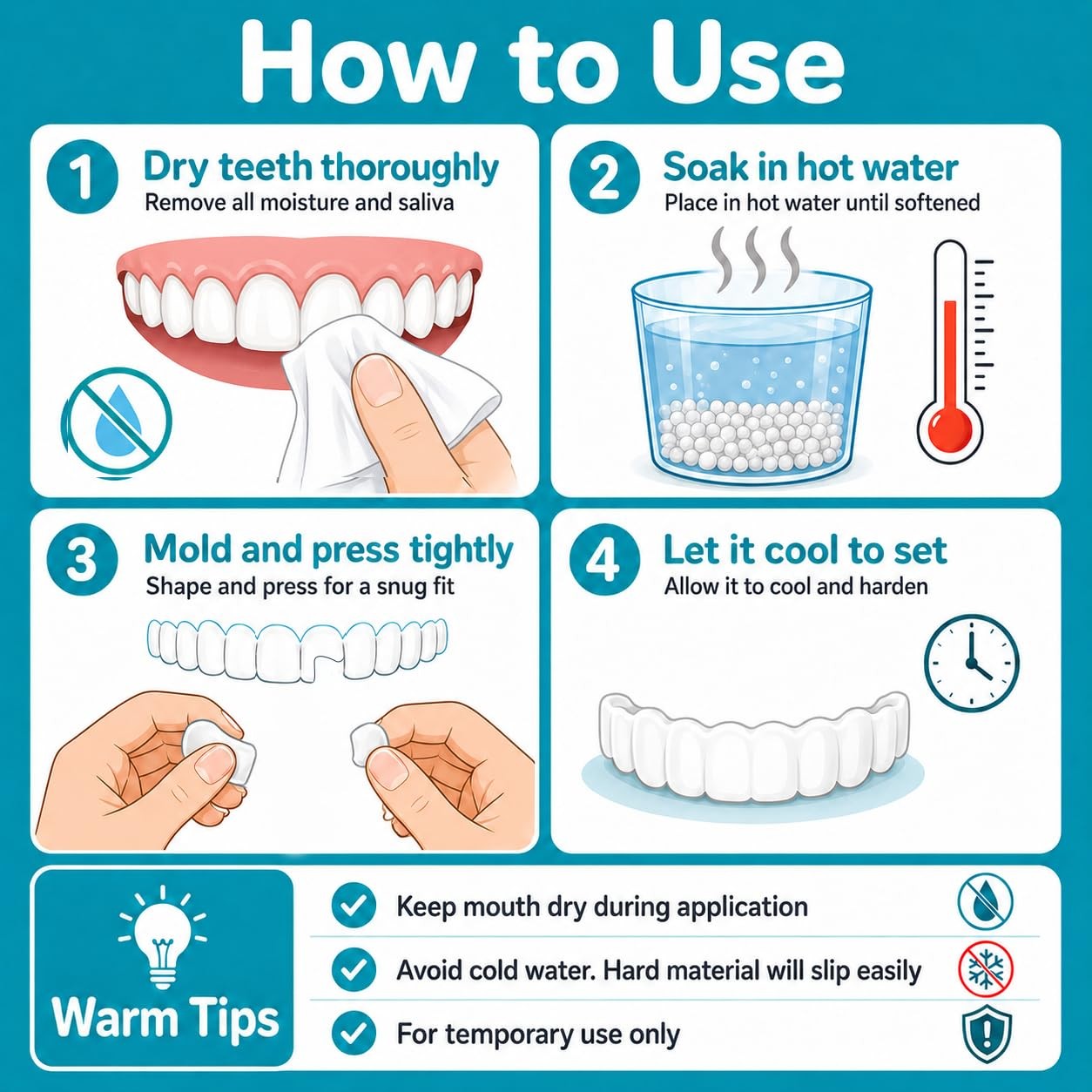 How to Use

1 Dry teeth thoroughly
Remove all moisture and saliva

2 Soak in hot water
Place in hot water until softened

3 Mold and press tightly
Shape and press for a snug fit

4 Let it cool to set
Allow it to cool and harden

Warm Tips

Keep mouth dry during application

Avoid cold water. Hard material will slip easily

For temporary use only