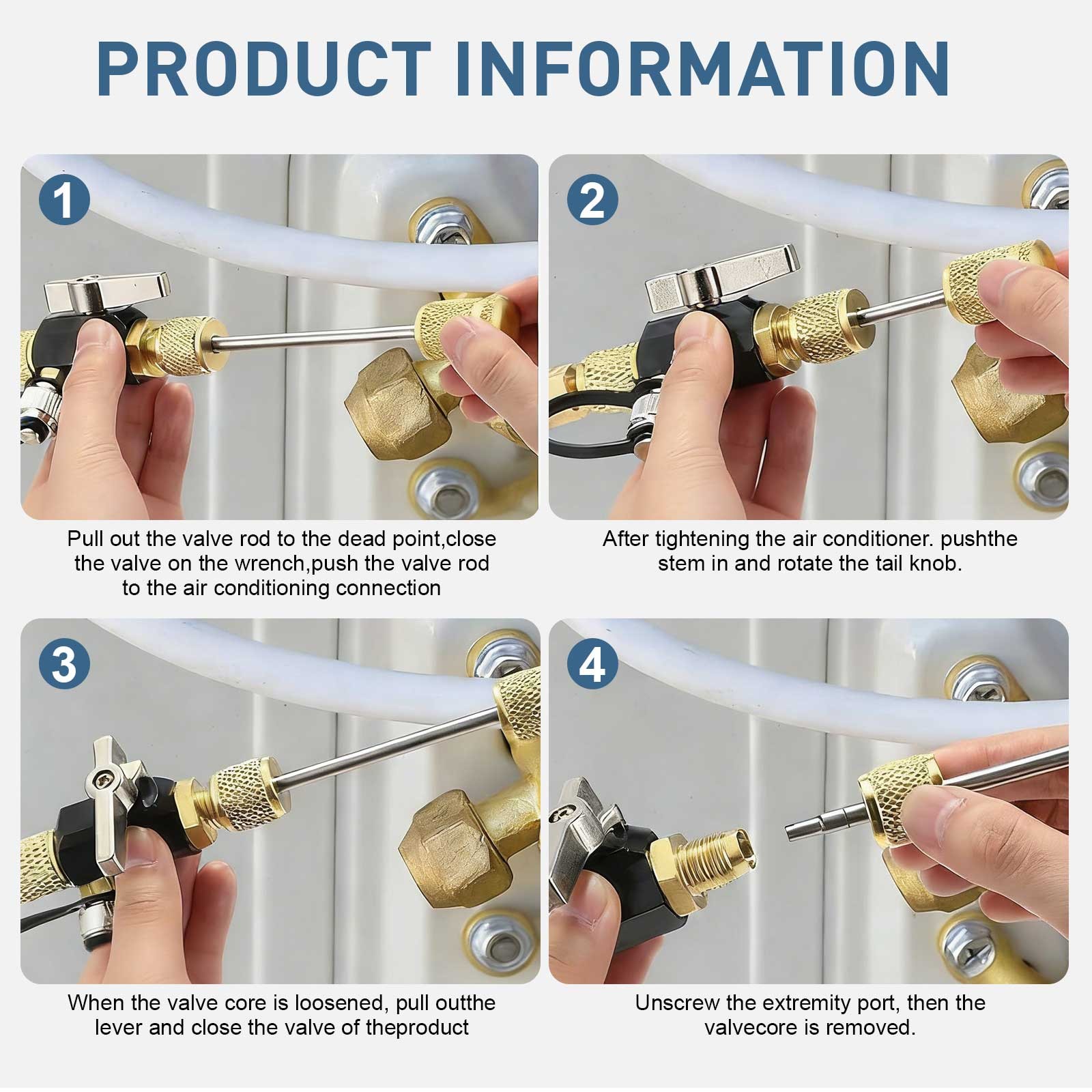 PRODUCT INFORMATION

1

Pull out the valve rod to the dead point,close the valve on the wrench,push the valve rod to the air conditioning connection

2

After tightening the air conditioner. pushthe stem in and rotate the tail knob.

3

When the valve core is loosened, pull outthe lever and close the valve of theproduct

4

Unscrew the extremity port, then the valvecore is removed.