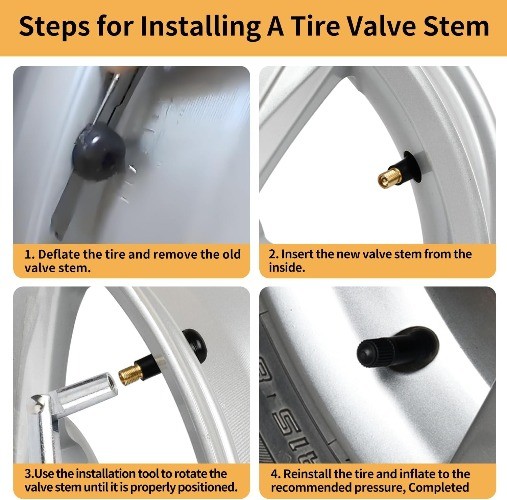 Steps for Installing A Tire Valve Stem

1. Deflate the tire and remove the old valve stem.

2. Insert the new valve stem from the inside.

3.Use the installation tool to rotate the valve stem until it is properly positioned.

4. Reinstall the tire and inflate to the recommended pressure, Completed