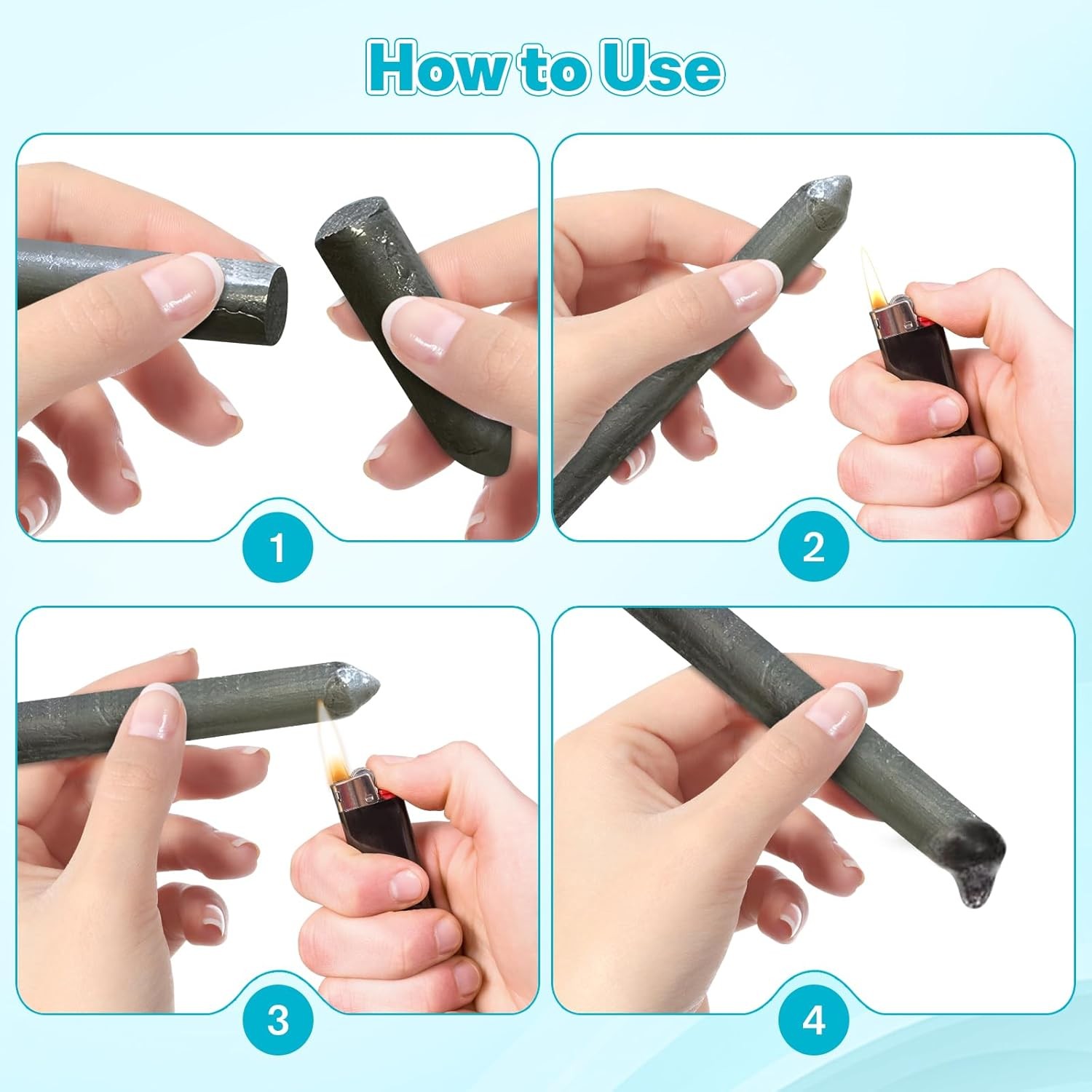 How to Use

1

2

3

4