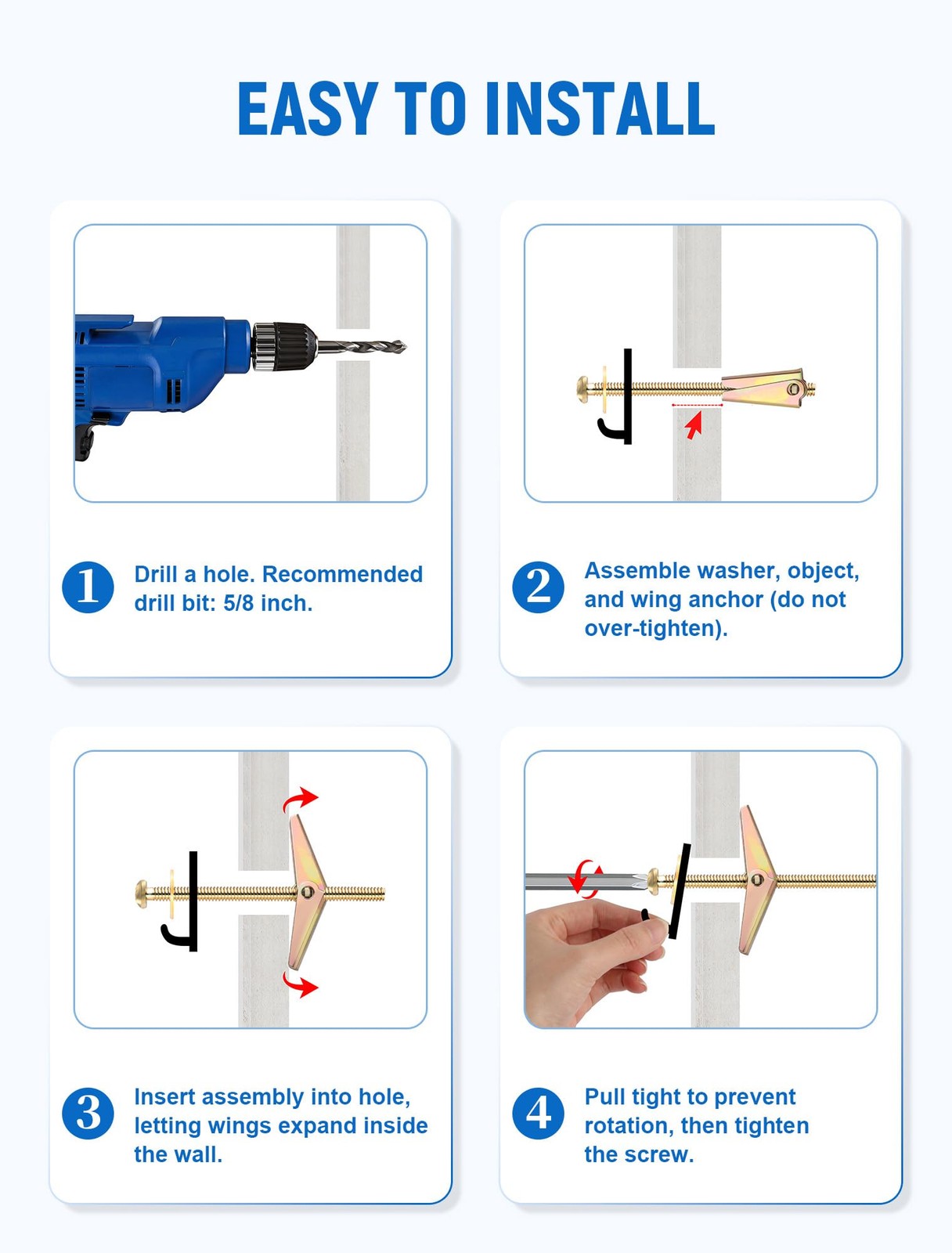 EASY TO INSTALL

1 Drill a hole. Recommended drill bit: 5/8 inch.

2 Assemble washer, object, and wing anchor (do not over-tighten).

3 Insert assembly into hole, letting wings expand inside the wall.

4 Pull tight to prevent rotation, then tighten the screw.