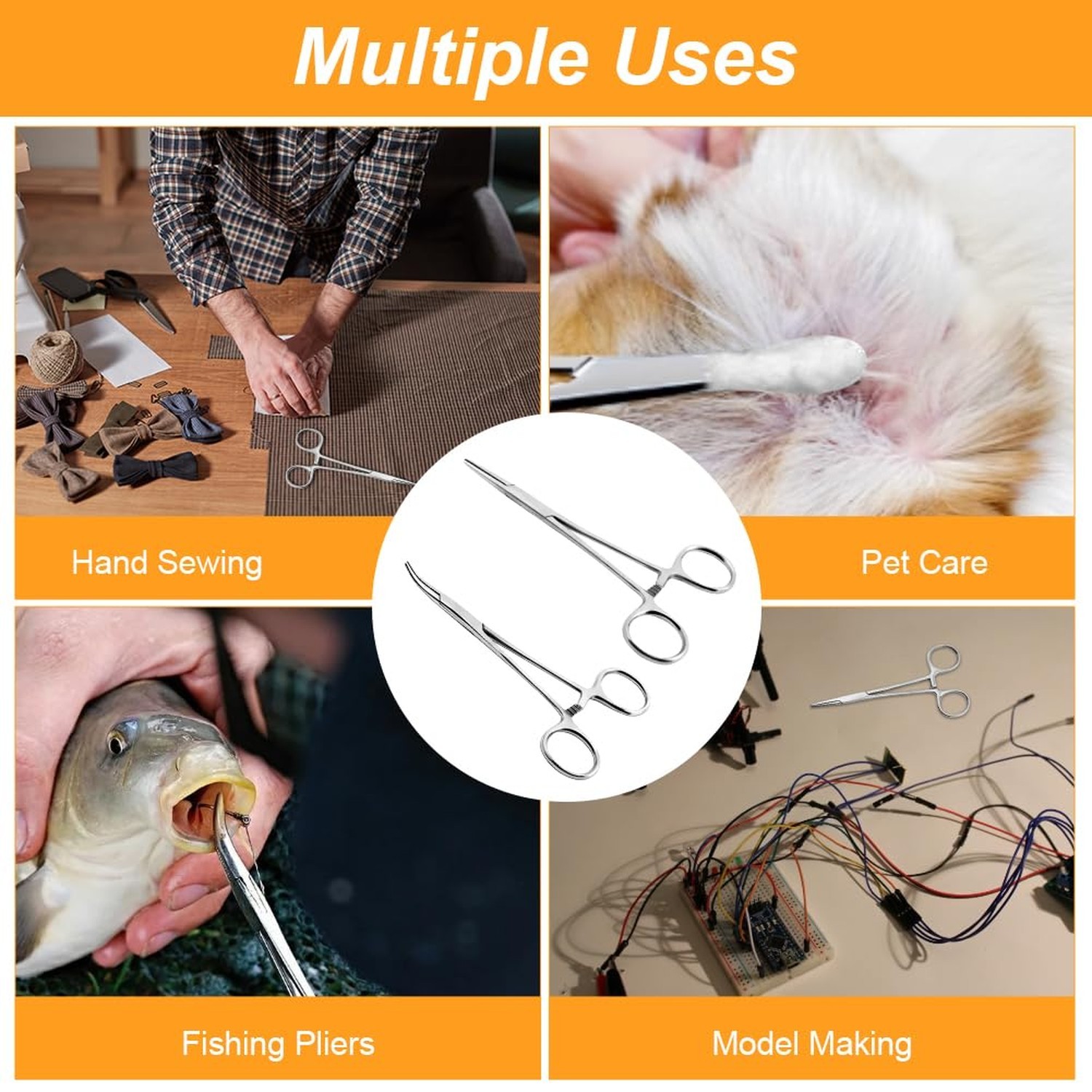 Multiple Uses

Hand Sewing

Pet Care

Fishing Pliers

Model Making