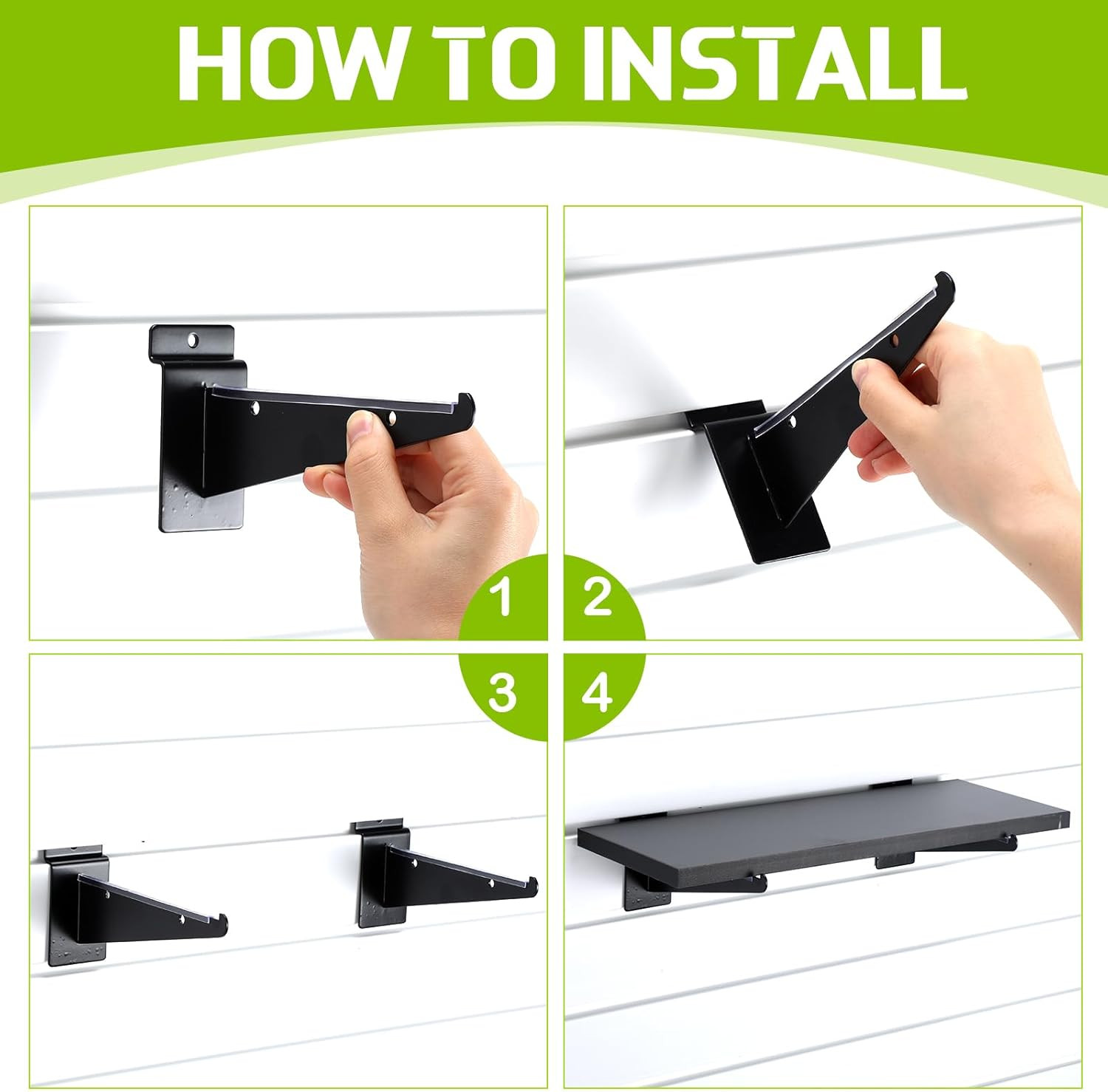 HOW TO INSTALL

1

2

3

4