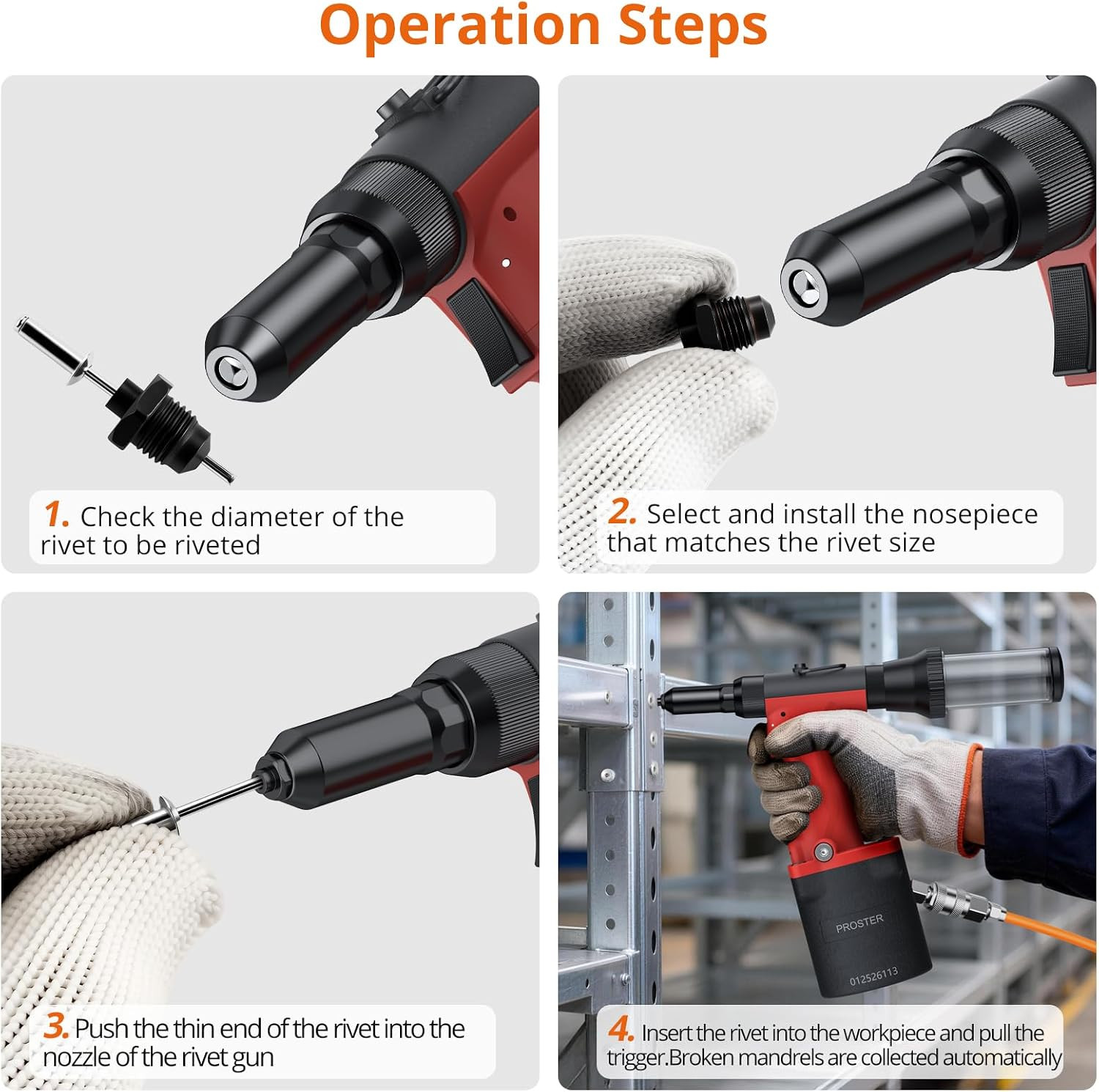 Operation Steps

1. Check the diameter of the rivet to be riveted

2. Select and install the nosepiece that matches the rivet size

3. Push the thin end of the rivet into the nozzle of the rivet gun

PROSTER

012526113

4. Insert the rivet into the workpiece and pull the trigger.Broken mandrels are collected automatically