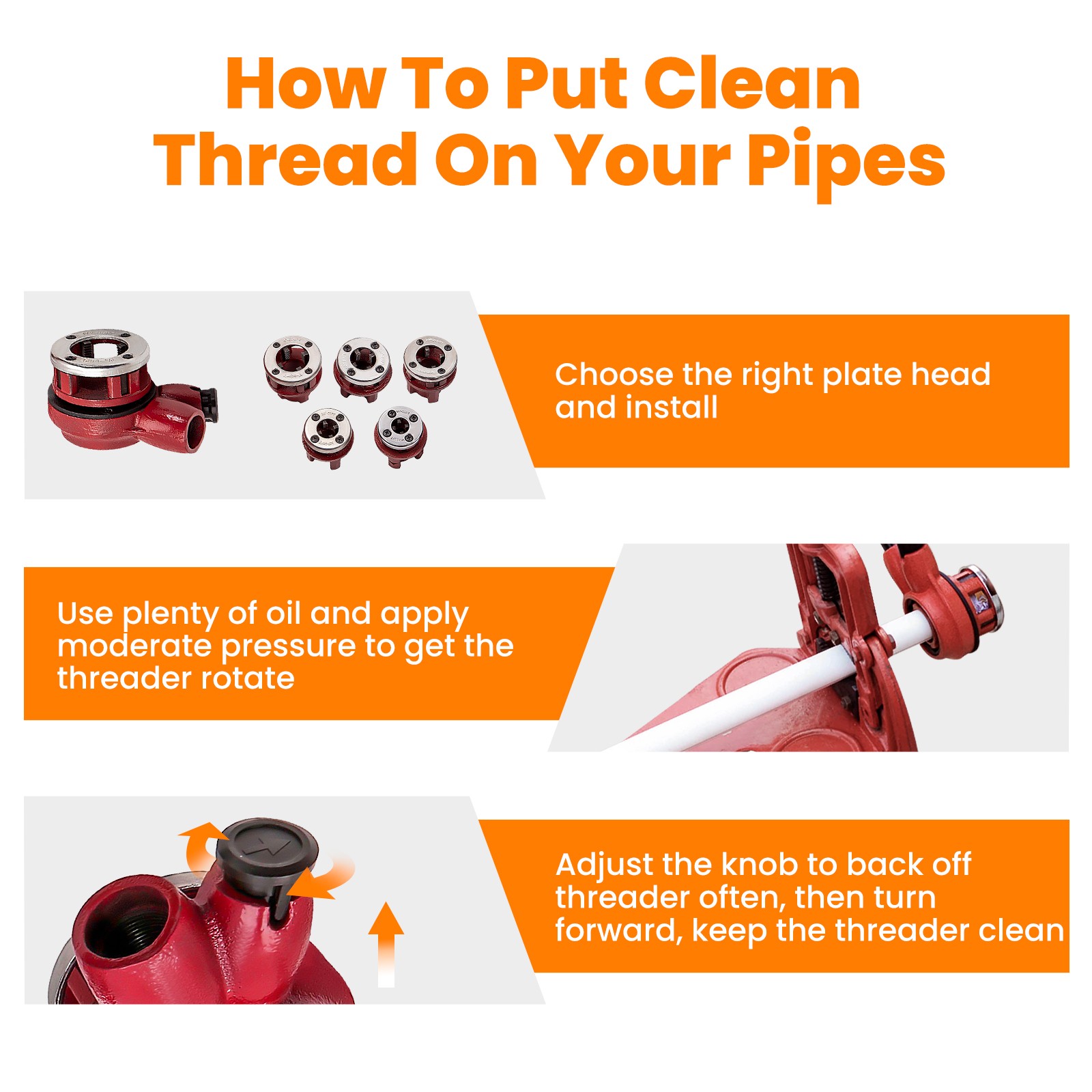 How To Put Clean Thread On Your Pipes

Choose the right plate head and install

Use plenty of oil and apply moderate pressure to get the threader rotate

Adjust the knob to back off threader often, then turn forward, keep the threader clean