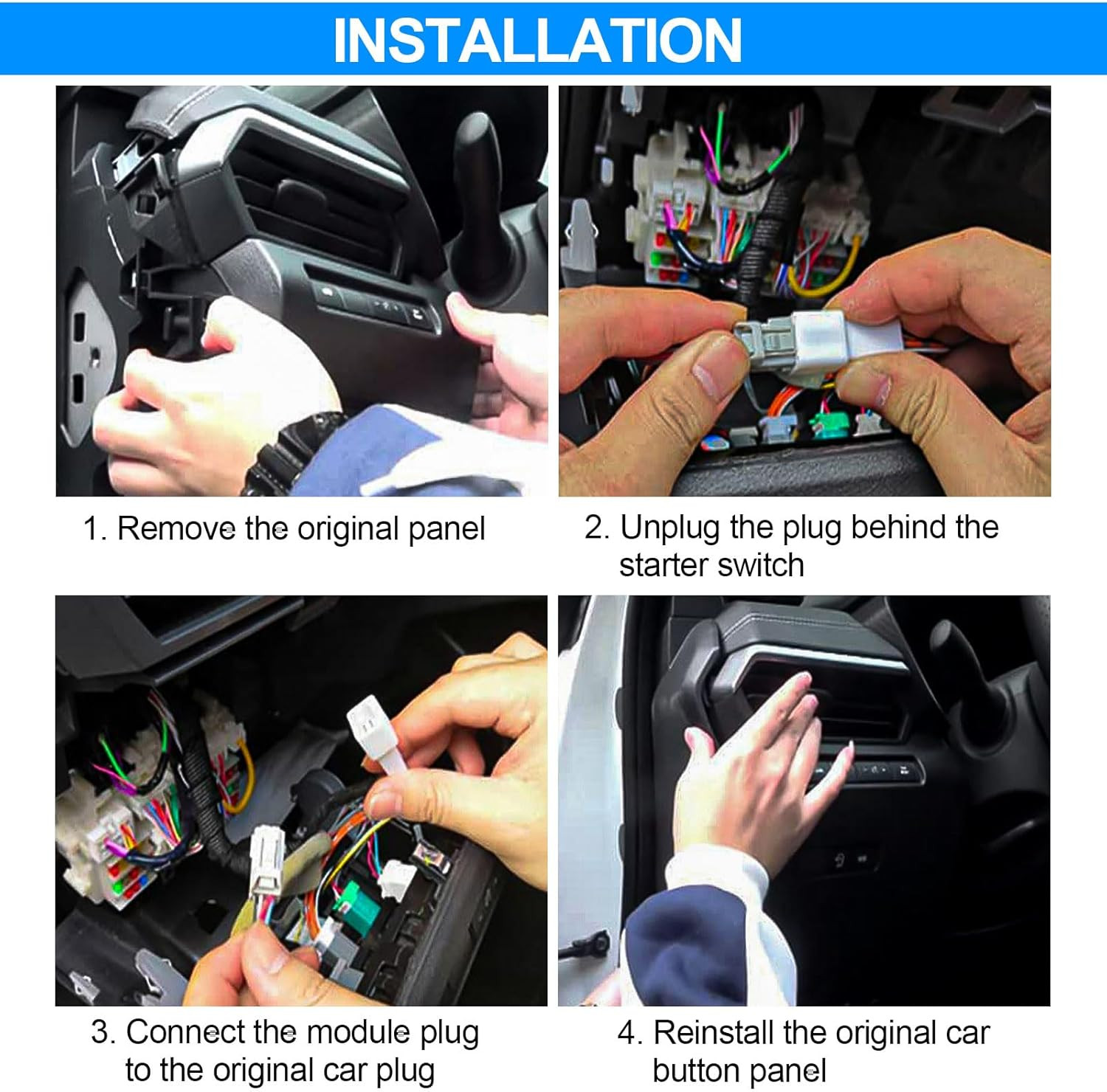 INSTALLATION

1. Remove the original panel

2. Unplug the plug behind the starter switch

3. Connect the module plug to the original car plug

4. Reinstall the original car button panel