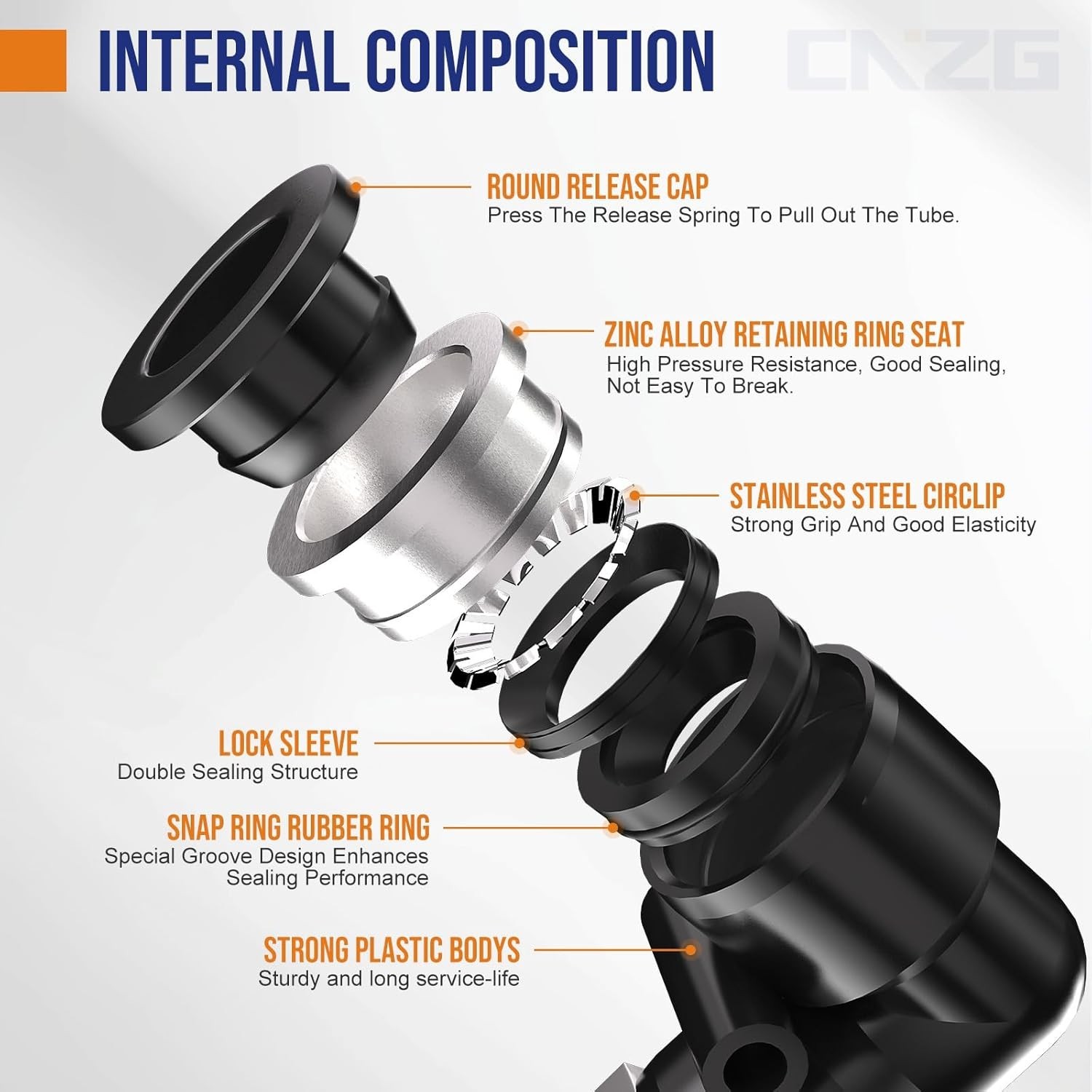 INTERNAL COMPOSITION

CNZG

ROUND RELEASE CAP
Press The Release Spring To Pull Out The Tube.

ZINC ALLOY RETAINING RING SEAT
High Pressure Resistance, Good Sealing, Not Easy To Break.

STAINLESS STEEL CIRCLIP
Strong Grip And Good Elasticity

LOCK SLEEVE
Double Sealing Structure

SNAP RING RUBBER RING
Special Groove Design Enhances Sealing Performance

STRONG PLASTIC BODYS
Sturdy and long service-life