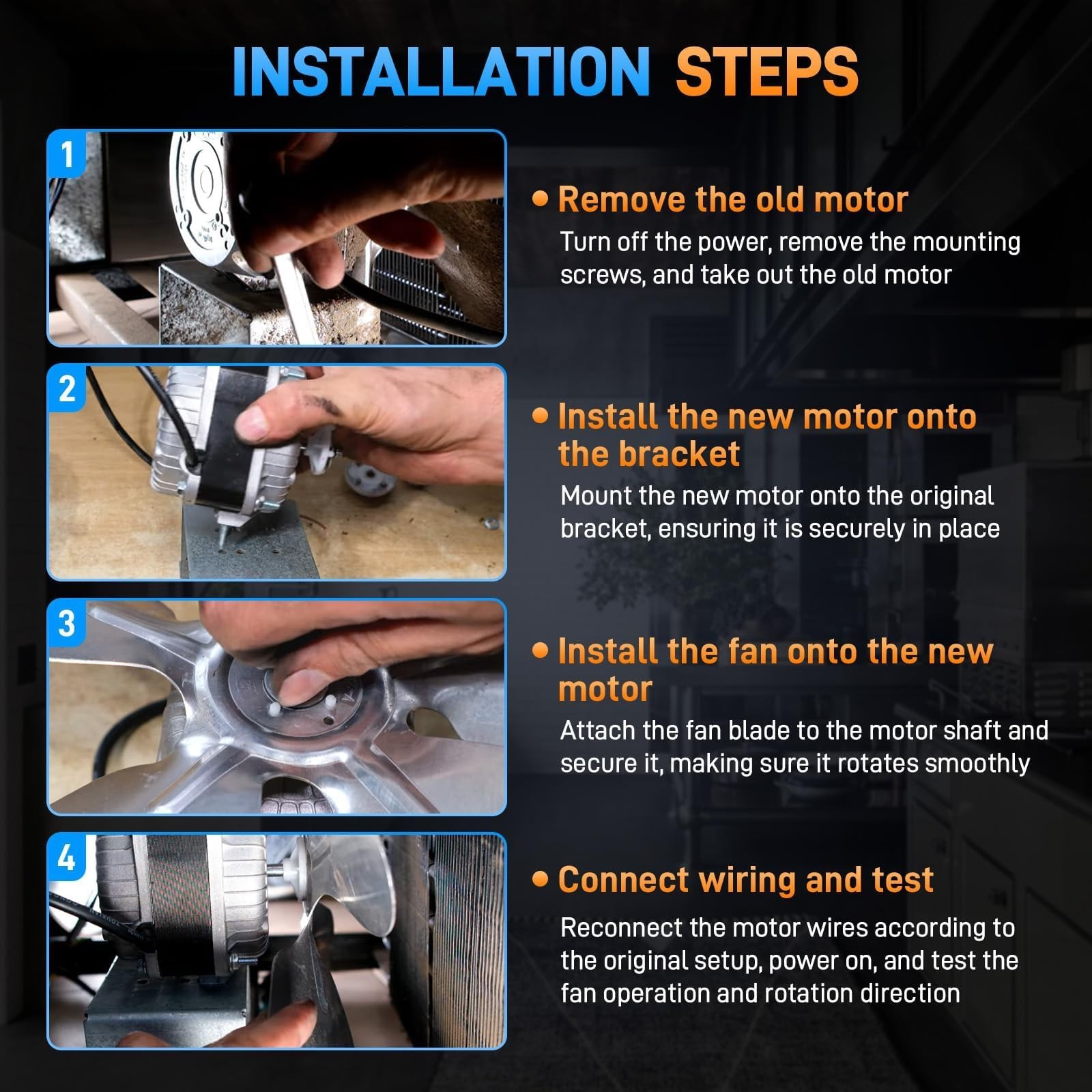 INSTALLATION STEPS

1

• Remove the old motor
Turn off the power, remove the mounting screws, and take out the old motor

2

• Install the new motor onto the bracket
Mount the new motor onto the original bracket, ensuring it is securely in place

3

• Install the fan onto the new motor
Attach the fan blade to the motor shaft and secure it, making sure it rotates smoothly

4

• Connect wiring and test
Reconnect the motor wires according to the original setup, power on, and test the fan operation and rotation direction