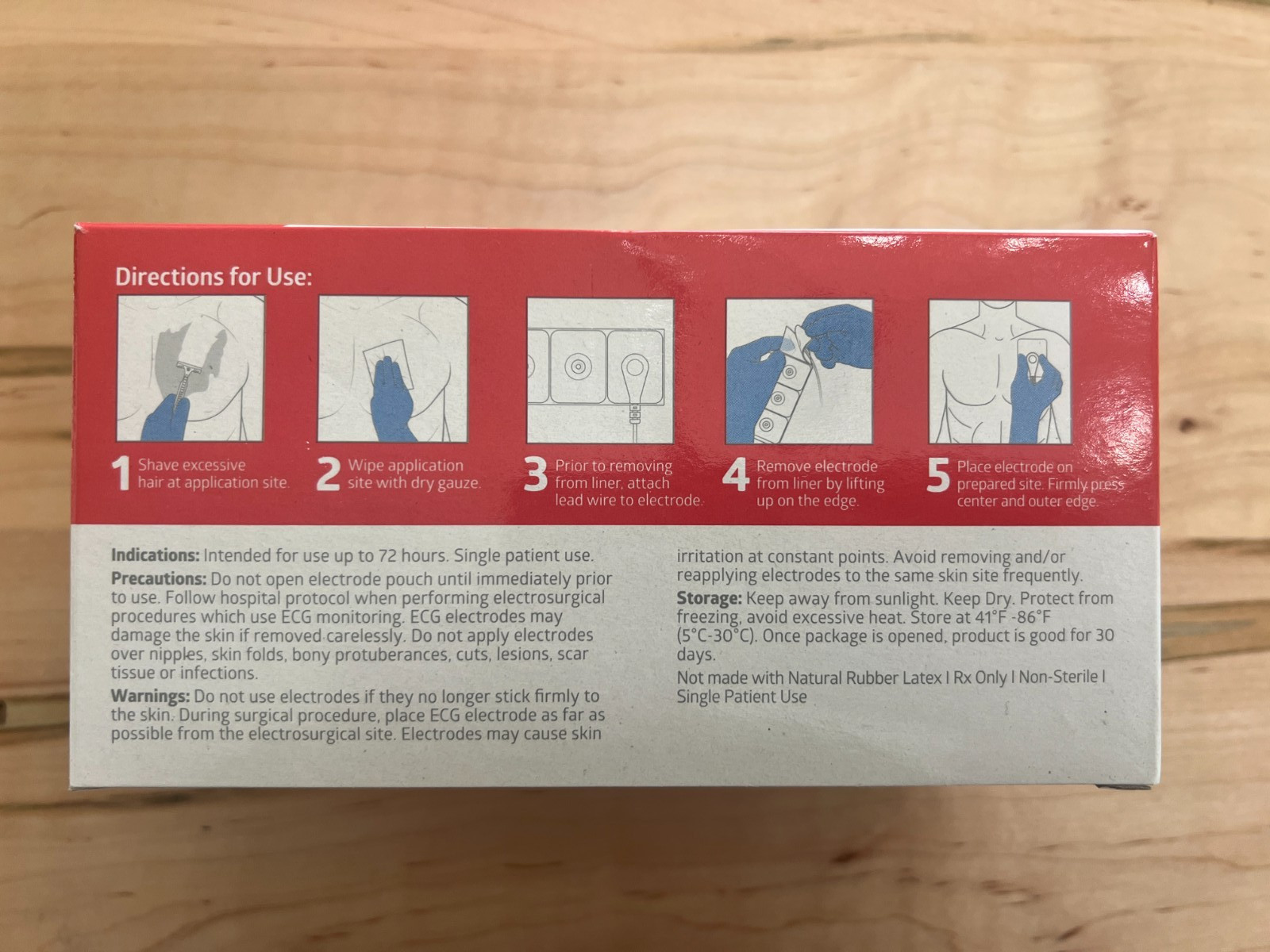 Directions for Use:

1 Shave excessive hair at application site.

2 Wipe application site with dry gauze.

3 Prior to removing from liner, attach lead wire to electrode.

4 Remove electrode from liner by lifting up on the edge.

5 Place electrode on prepared site. Firmly press center and outer edge.

Indications: Intended for use up to 72 hours. Single patient use.

Precautions: Do not open electrode pouch until immediately prior to use. Follow hospital protocol when performing electrosurgical procedures which use ECG monitoring. ECG electrodes may damage the skin if removed carelessly. Do not apply electrodes over nipples, skin folds, bony protuberances, cuts, lesions, scar tissue or infections.

Warnings: Do not use electrodes if they no longer stick firmly to the skin. During surgical procedure, place ECG electrode as far as possible from the electrosurgical site. Electrodes may cause skin irritation at constant points. Avoid removing and/or reapplying electrodes to the same skin site frequently.

Storage: Keep away from sunlight. Keep Dry. Protect from freezing, avoid excessive heat. Store at 41°F -86°F (5°C-30°C). Once package is opened, product is good for 30 days.

Not made with Natural Rubber Latex I Rx Only I Non-Sterile I Single Patient Use