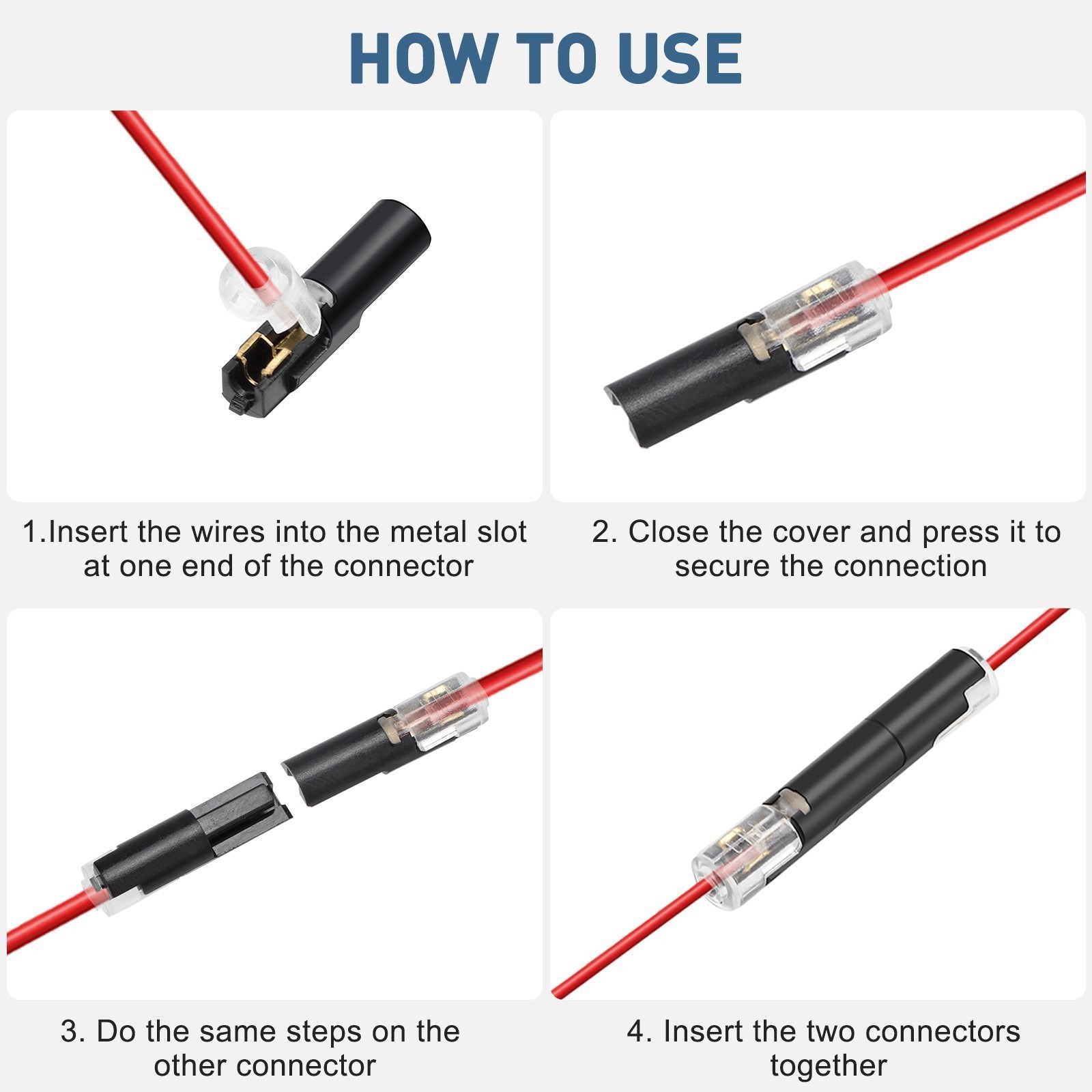 HOW TO USE

1.Insert the wires into the metal slot at one end of the connector

2. Close the cover and press it to secure the connection

3. Do the same steps on the other connector

4. Insert the two connectors together