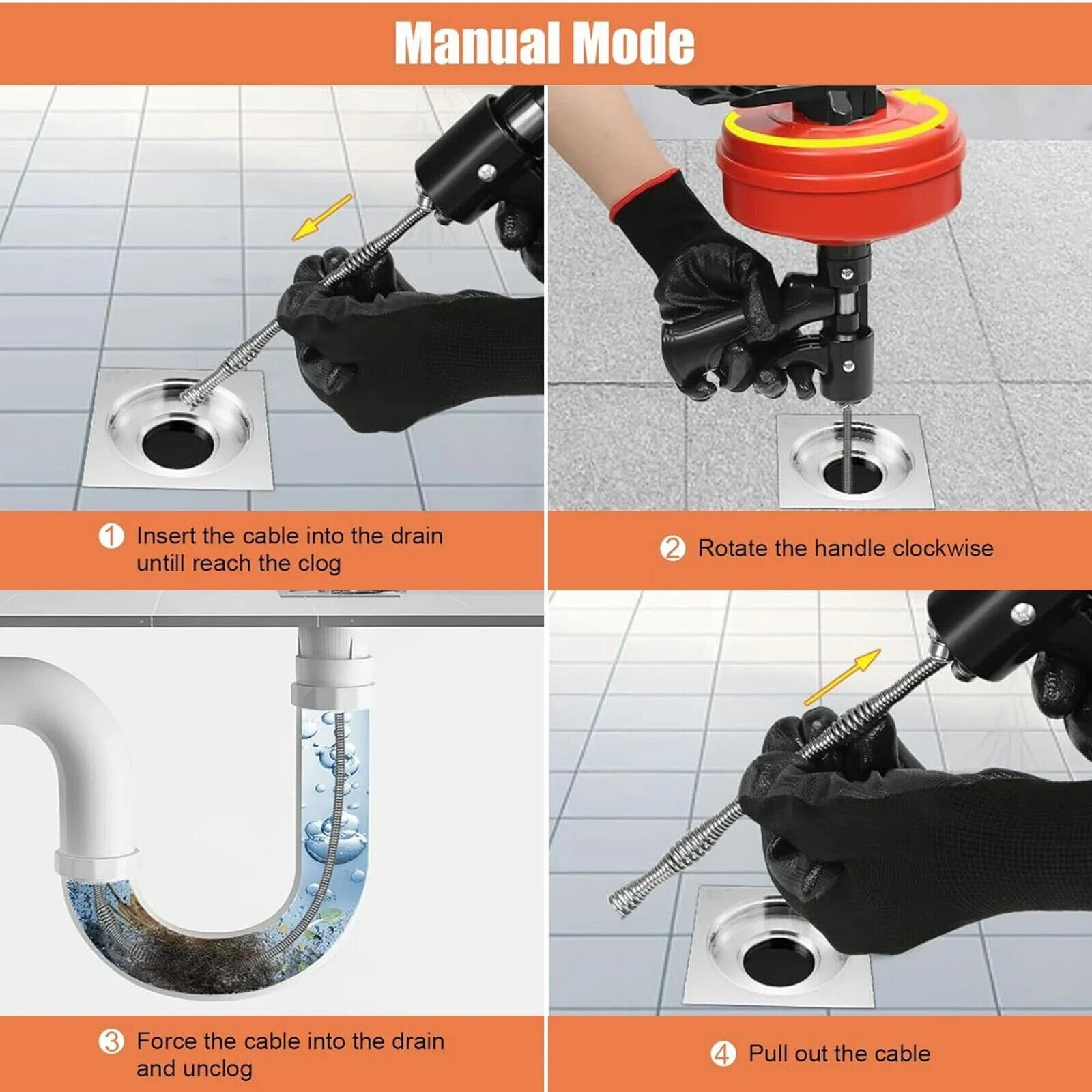 Manual Mode

1 Insert the cable into the drain untill reach the clog

2 Rotate the handle clockwise

3 Force the cable into the drain and unclog

4 Pull out the cable