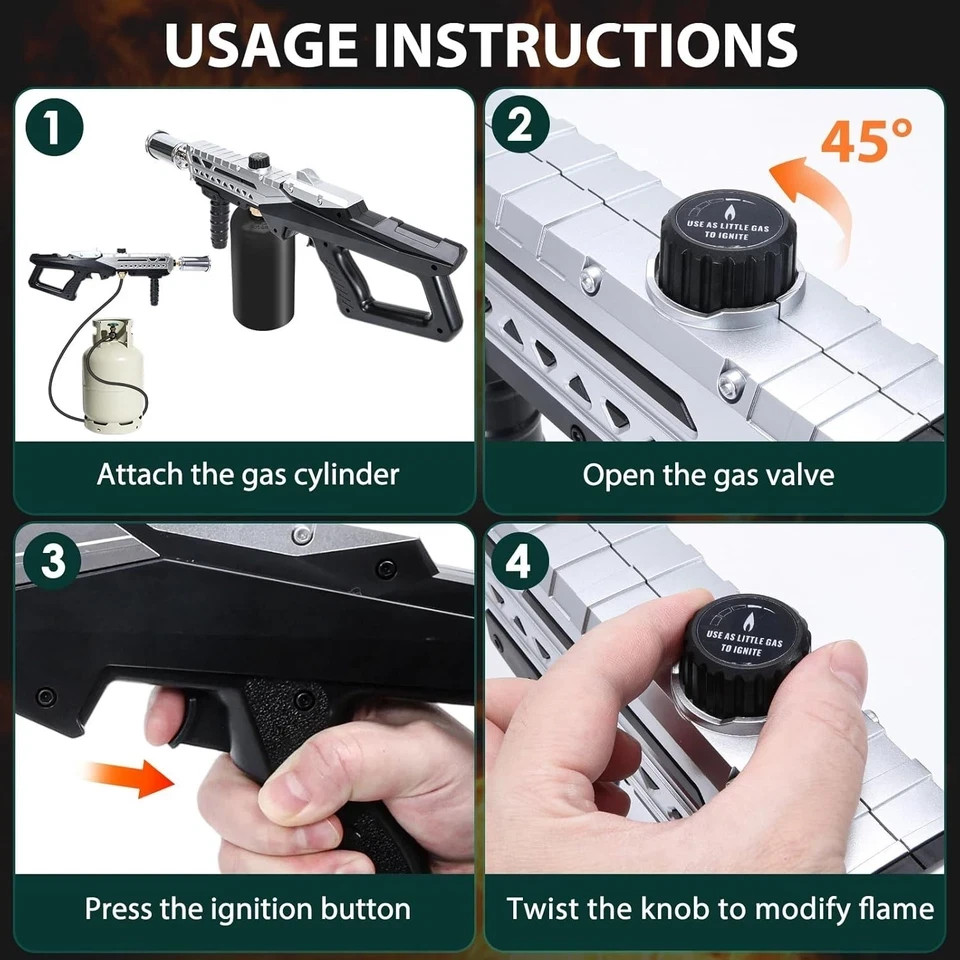 USAGE INSTRUCTIONS

1

Attach the gas cylinder

2

45°

USE AS LITTLE GAS TO IGNITE

Open the gas valve

3

Press the ignition button

4

USE AS LITTLE GAS TO IGNITE

Twist the knob to modify flame