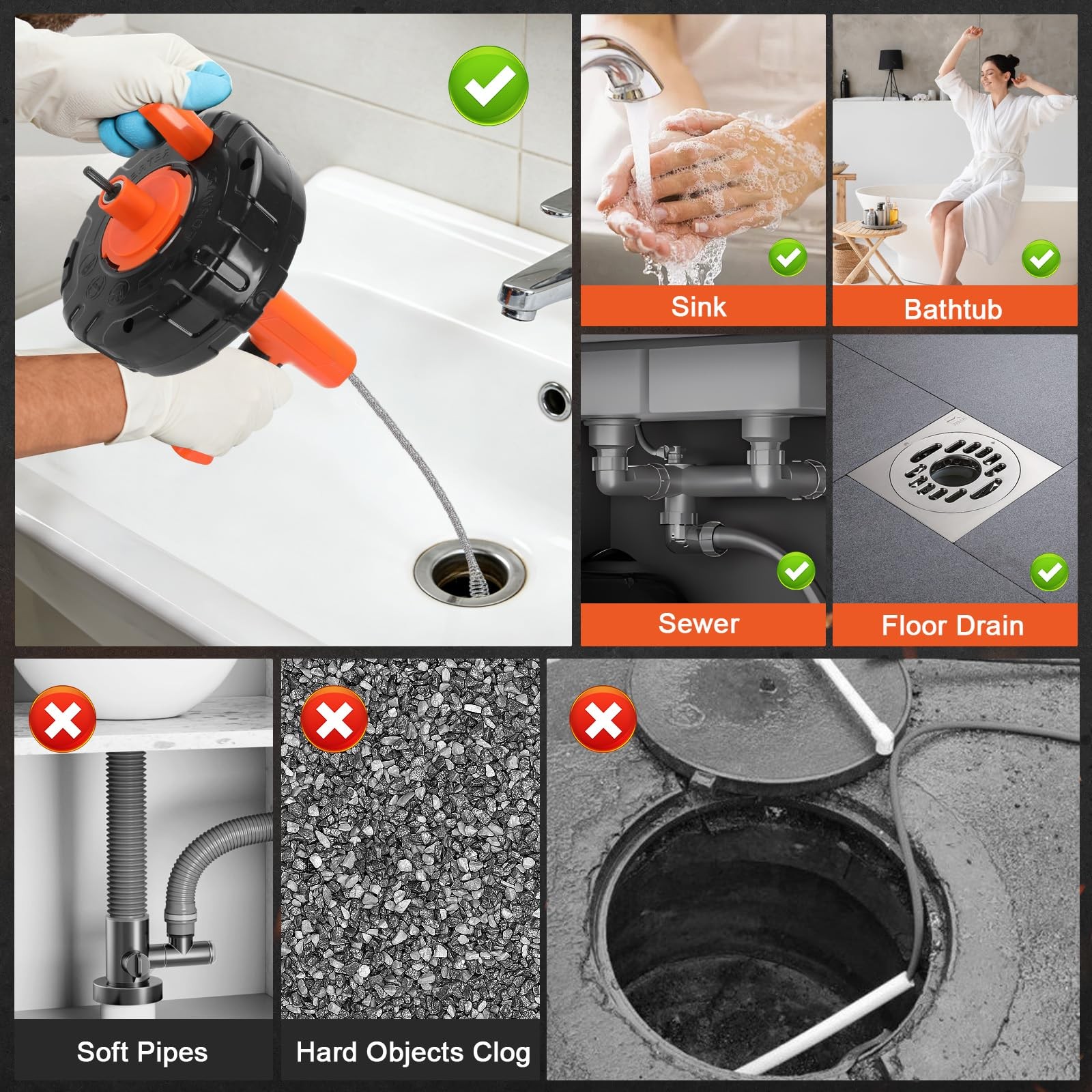 Sink

Bathtub

Sewer

Floor Drain

Soft Pipes

Hard Objects Clog