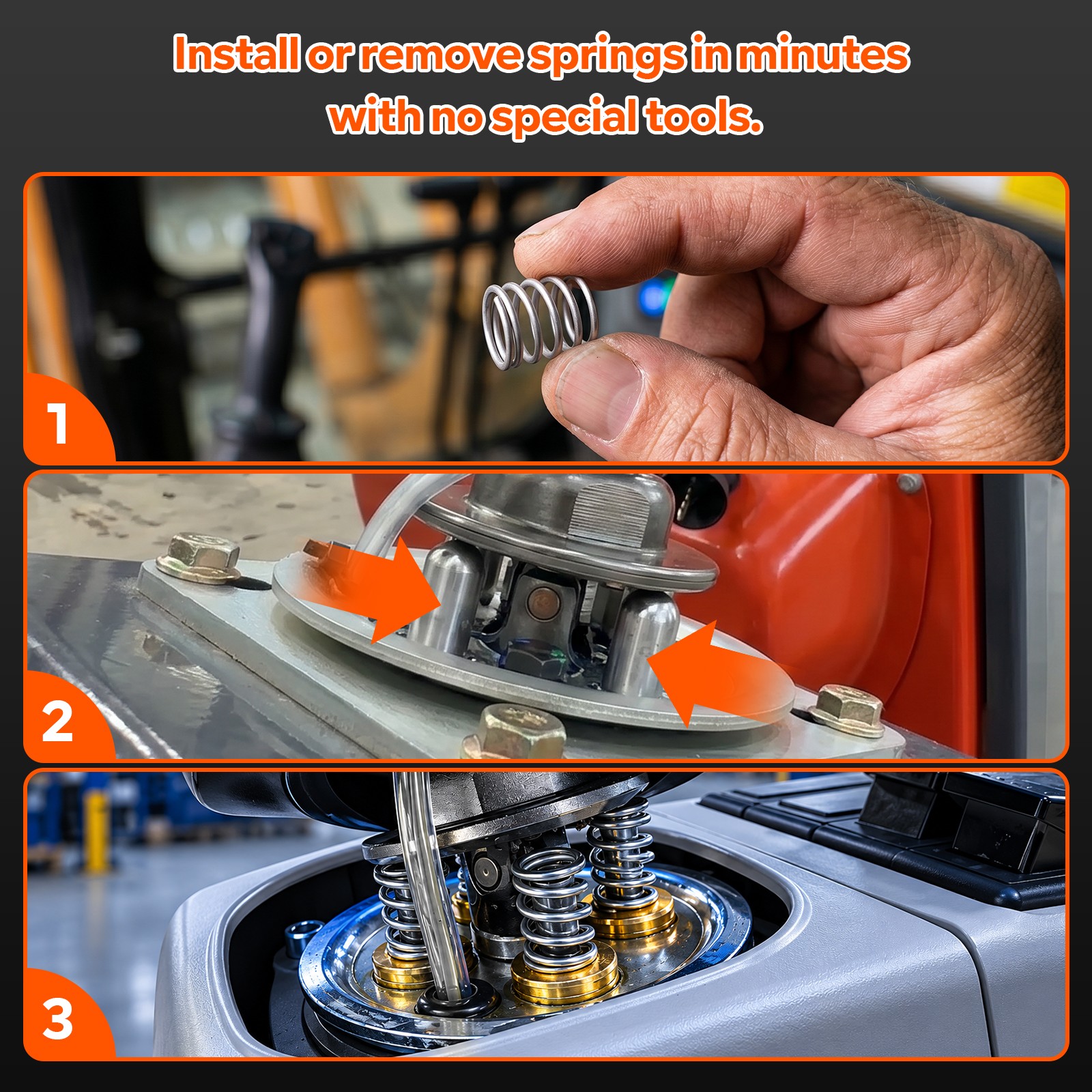 Install or remove springs in minutes with no special tools.

1

2

3