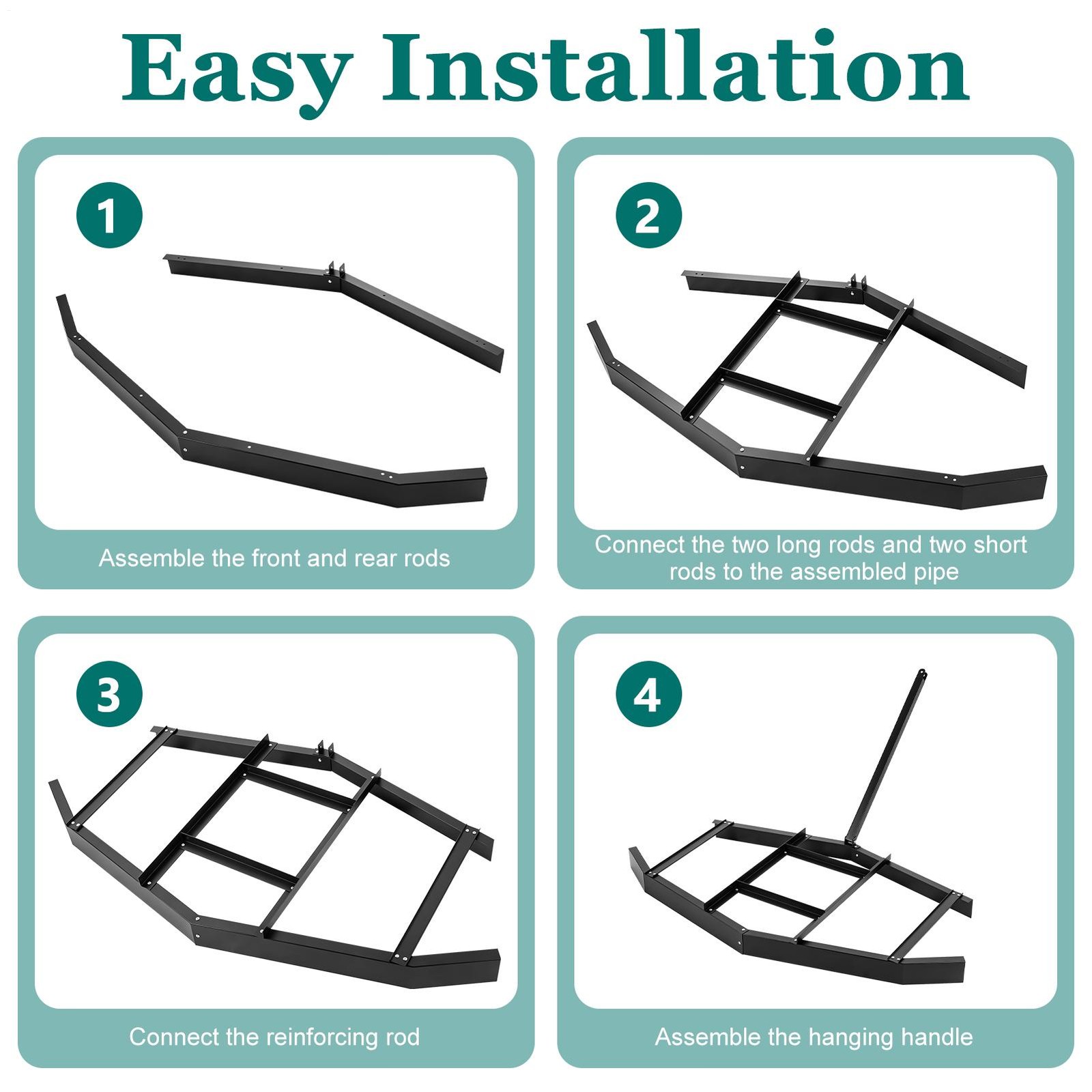 Easy Installation

1

Assemble the front and rear rods

2

Connect the two long rods and two short rods to the assembled pipe

3

Connect the reinforcing rod

4

Assemble the hanging handle