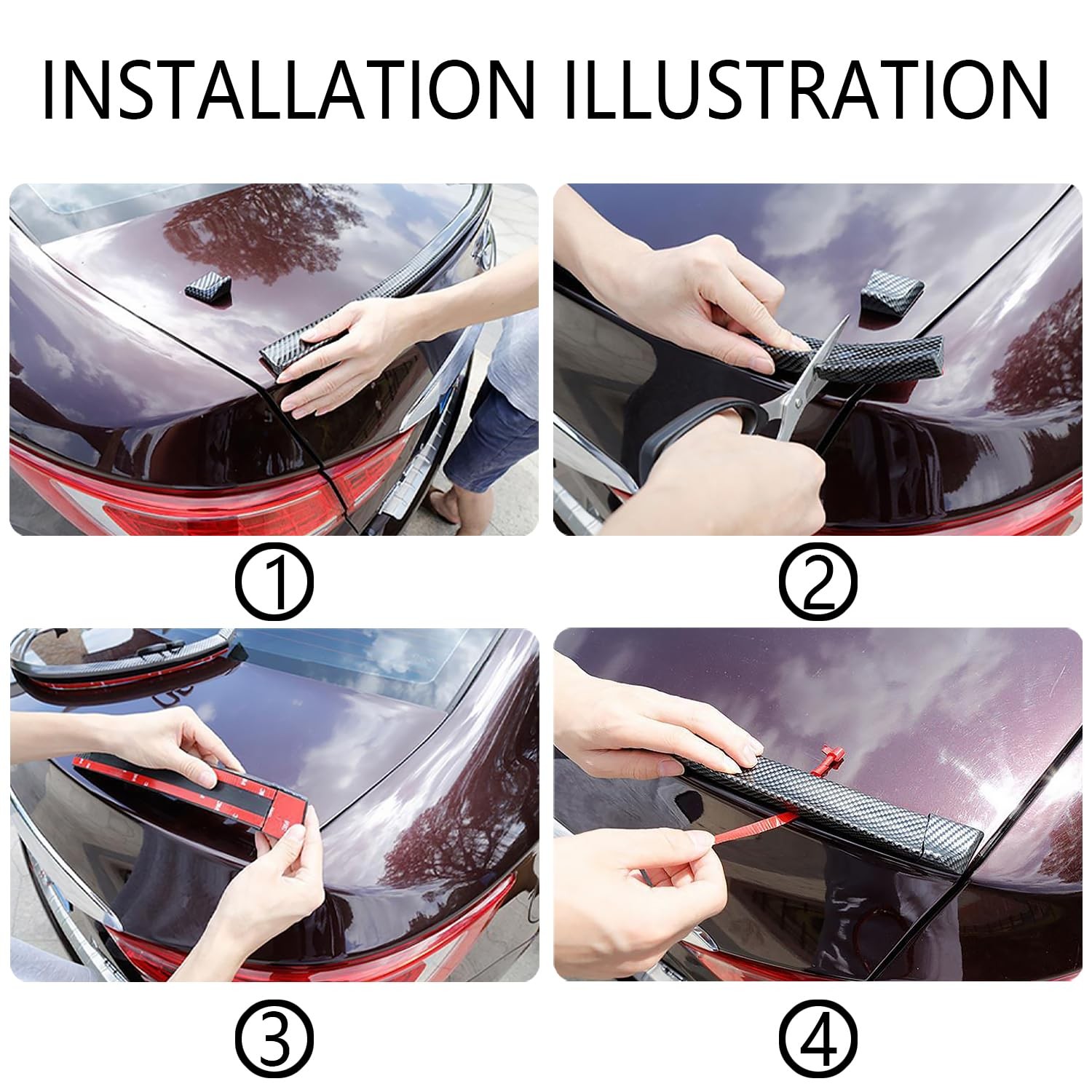 INSTALLATION ILLUSTRATION

①

②

③

④