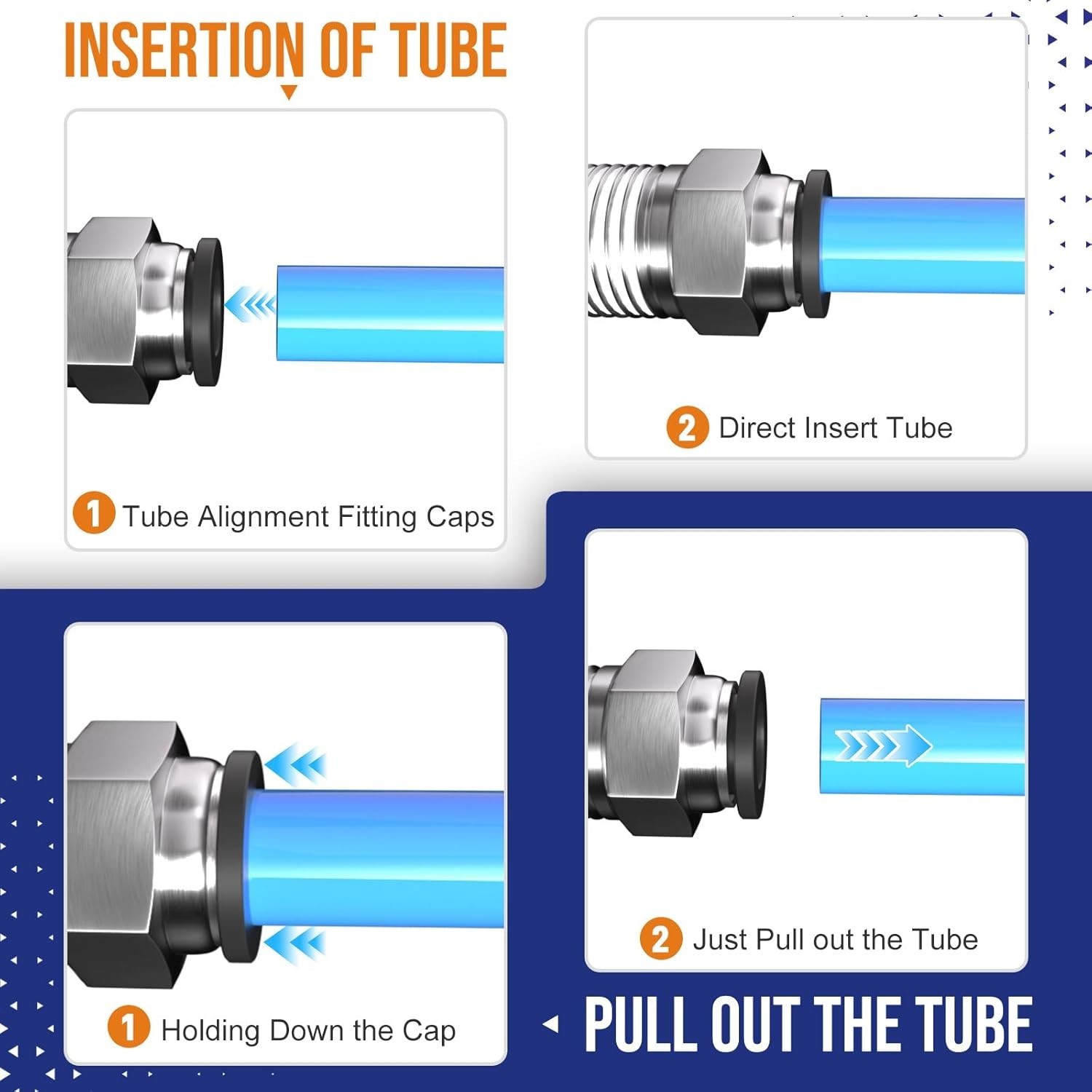 INSERTION OF TUBE

1 Tube Alignment Fitting Caps

2 Direct Insert Tube

1 Holding Down the Cap

2 Just Pull out the Tube

PULL OUT THE TUBE