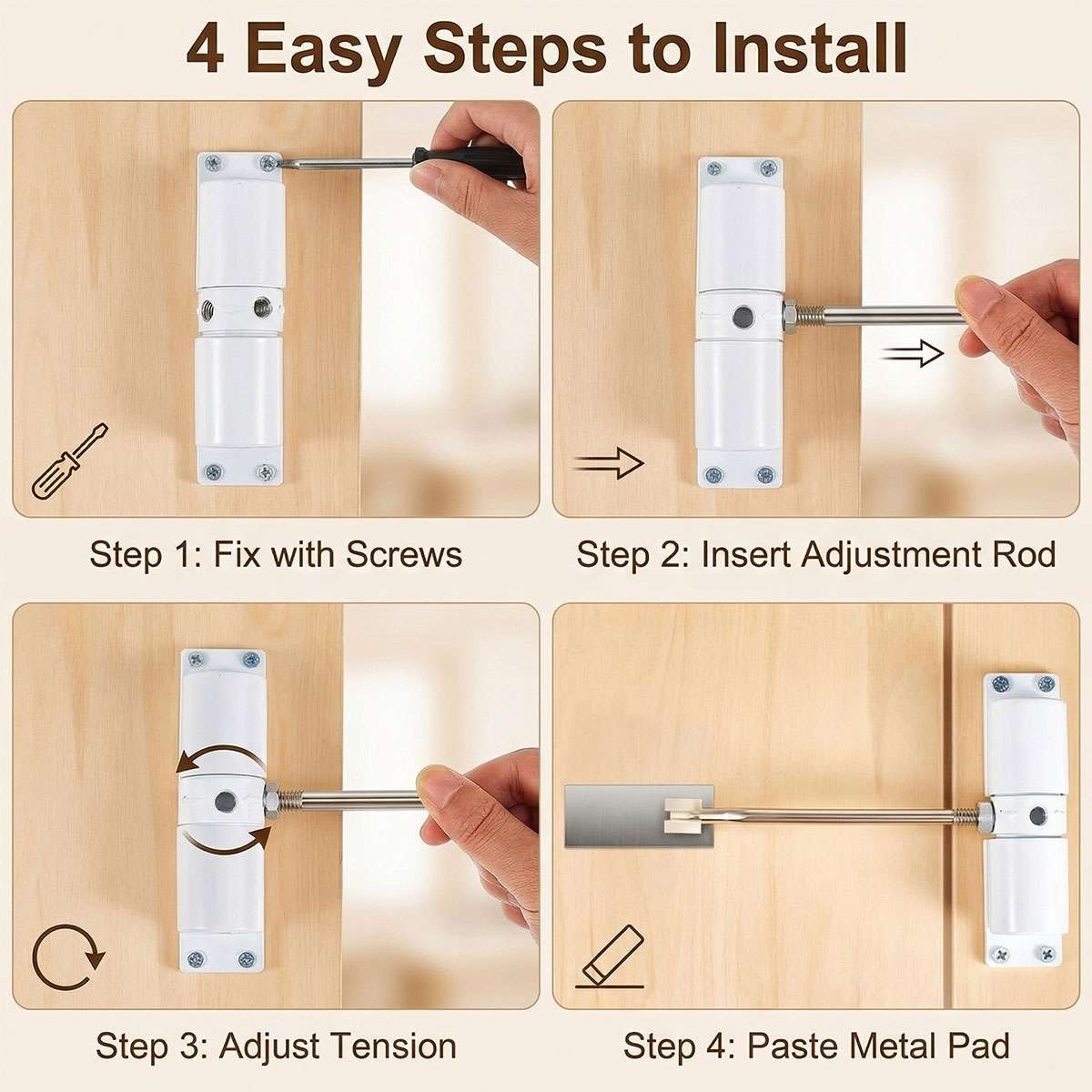 4 Easy Steps to Install

Step 1: Fix with Screws

Step 2: Insert Adjustment Rod

Step 3: Adjust Tension

Step 4: Paste Metal Pad