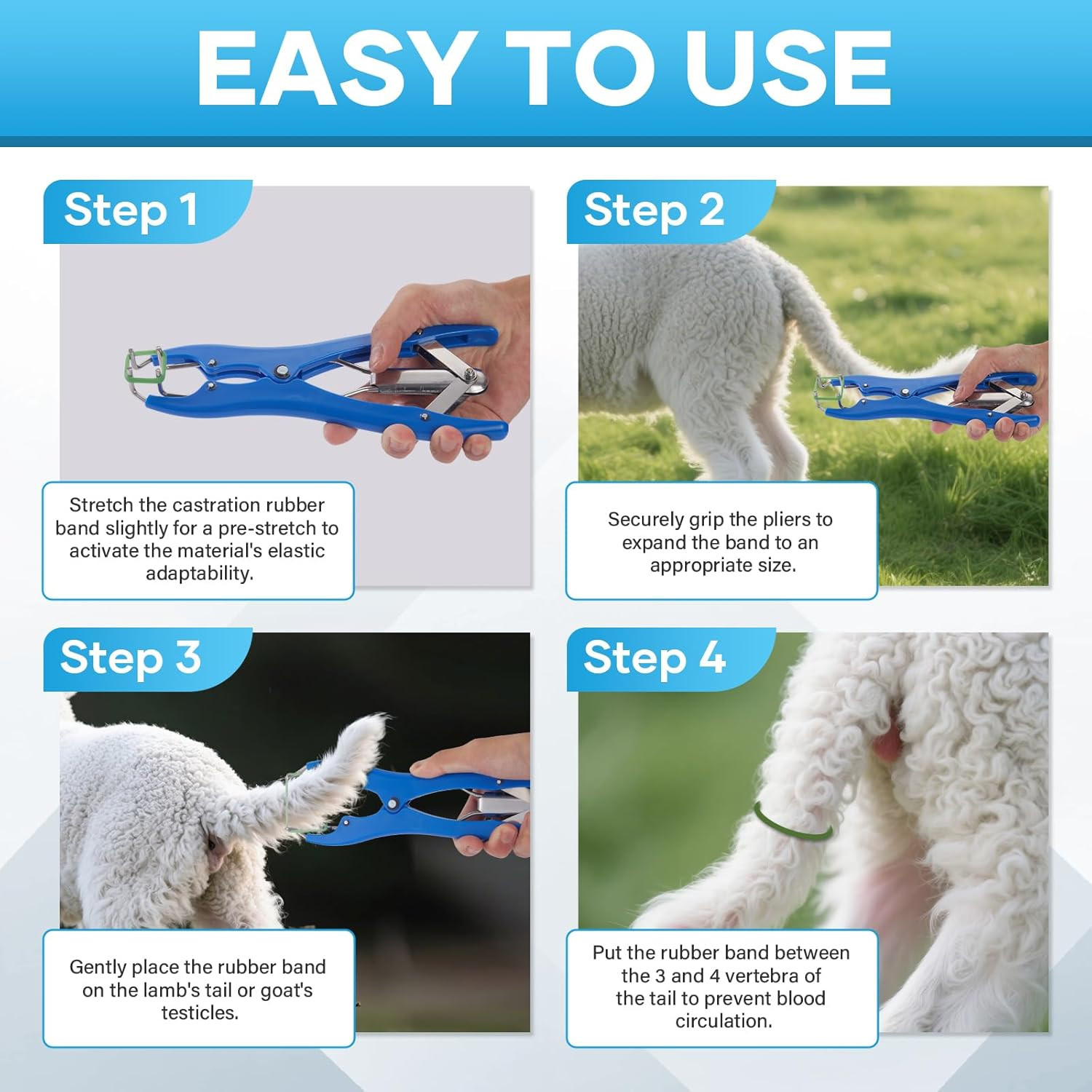 EASY TO USE

Step 1

Stretch the castration rubber band slightly for a pre-stretch to activate the material's elastic adaptability.

Step 2

Securely grip the pliers to expand the band to an appropriate size.

Step 3

Gently place the rubber band on the lamb's tail or goat's testicles.

Step 4

Put the rubber band between the 3 and 4 vertebra of the tail to prevent blood circulation.