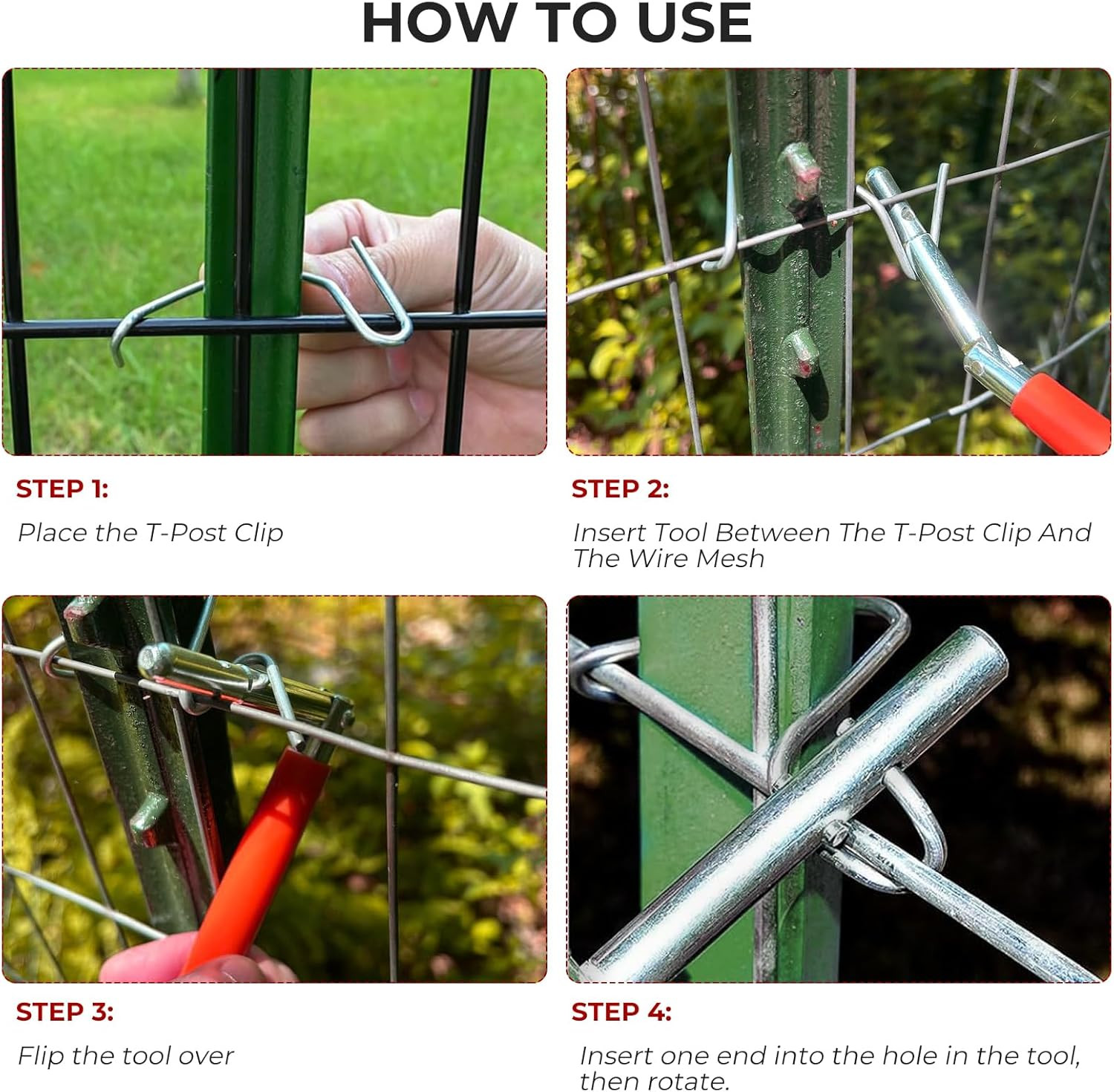 HOW TO USE

STEP 1:

Place the T-Post Clip

STEP 2:

Insert Tool Between The T-Post Clip And The Wire Mesh

STEP 3:

Flip the tool over

STEP 4:

Insert one end into the hole in the tool, then rotate.