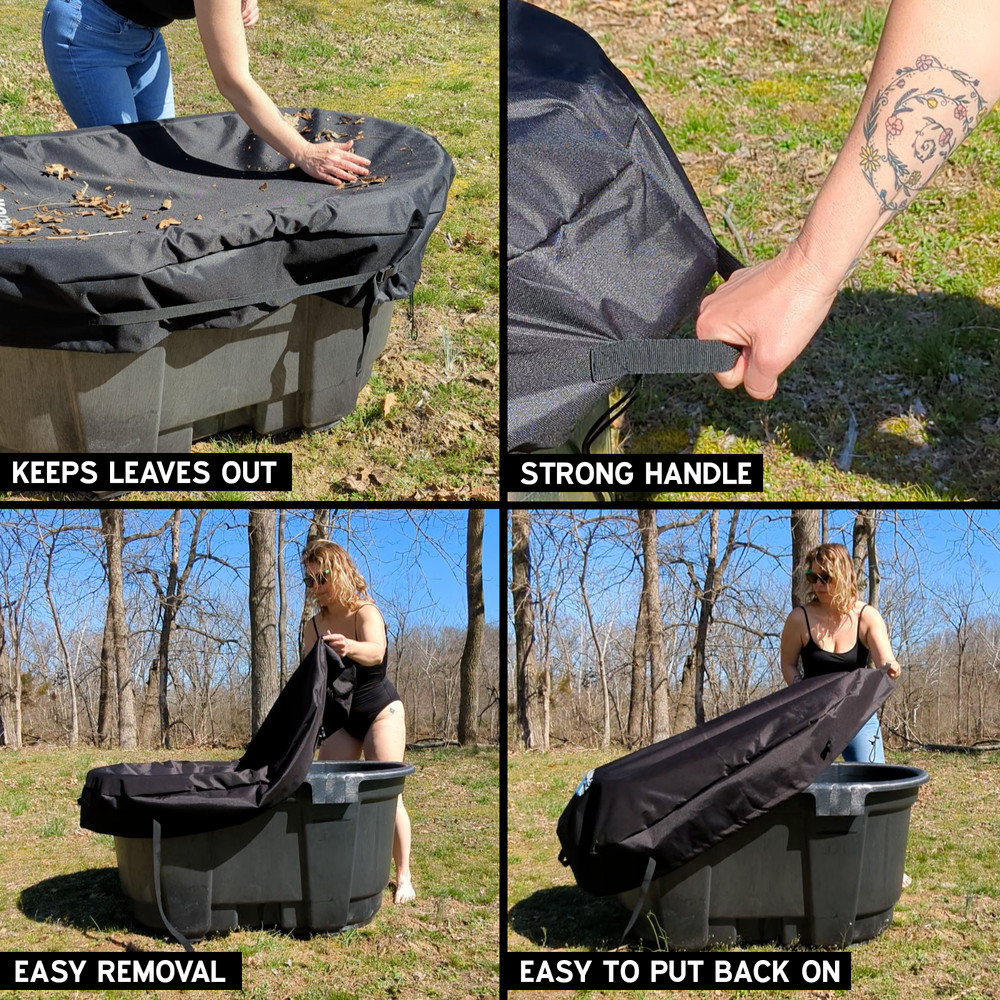 KEEPS LEAVES OUT

STRONG HANDLE

EASY REMOVAL

EASY TO PUT BACK ON