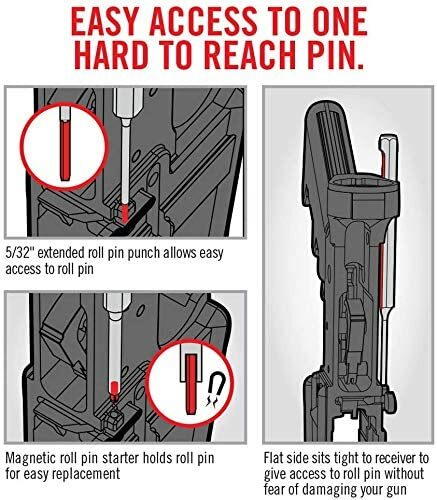 EASY ACCESS TO ONE HARD TO REACH PIN.

5/32" extended roll pin punch allows easy access to roll pin

Magnetic roll pin starter holds roll pin for easy replacement

Flat side sits tight to receiver to give access to roll pin without fear of damaging your gun