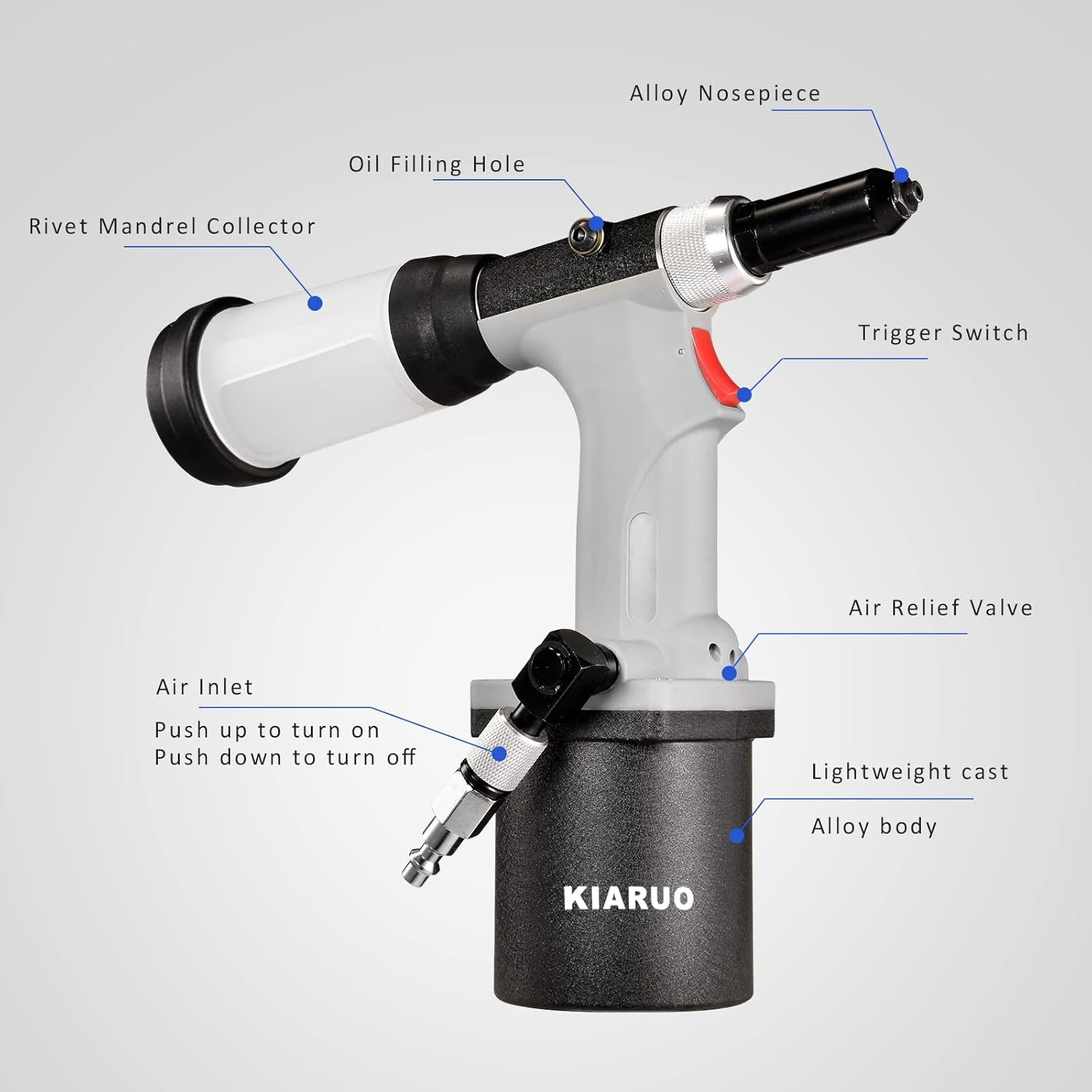 Alloy Nosepiece

Oil Filling Hole

Rivet Mandrel Collector

Trigger Switch

Air Relief Valve

Air Inlet

Push up to turn on
Push down to turn off

Lightweight cast

Alloy body

KIARUO