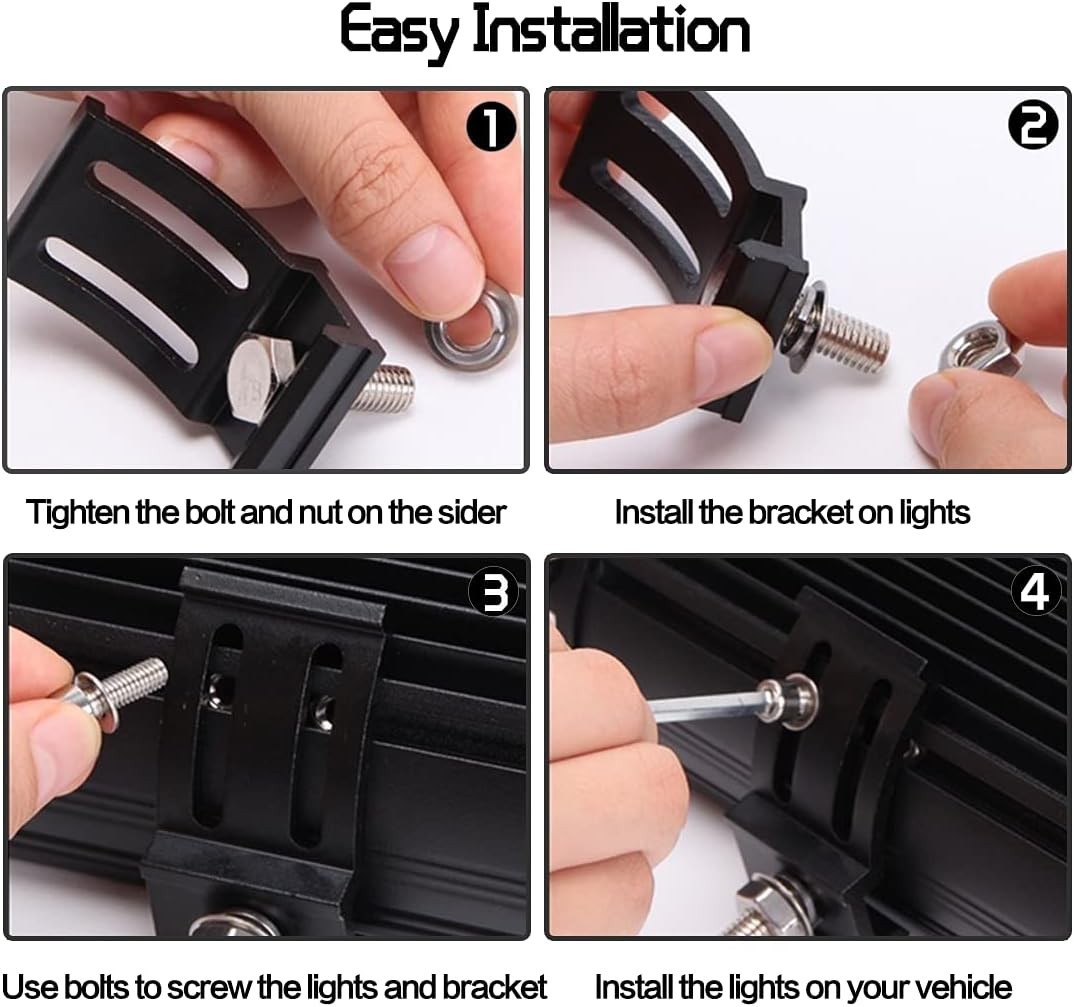 Easy Installation

1

2

Tighten the bolt and nut on the sider

Install the bracket on lights

3

4

Use bolts to screw the lights and bracket

Install the lights on your vehicle