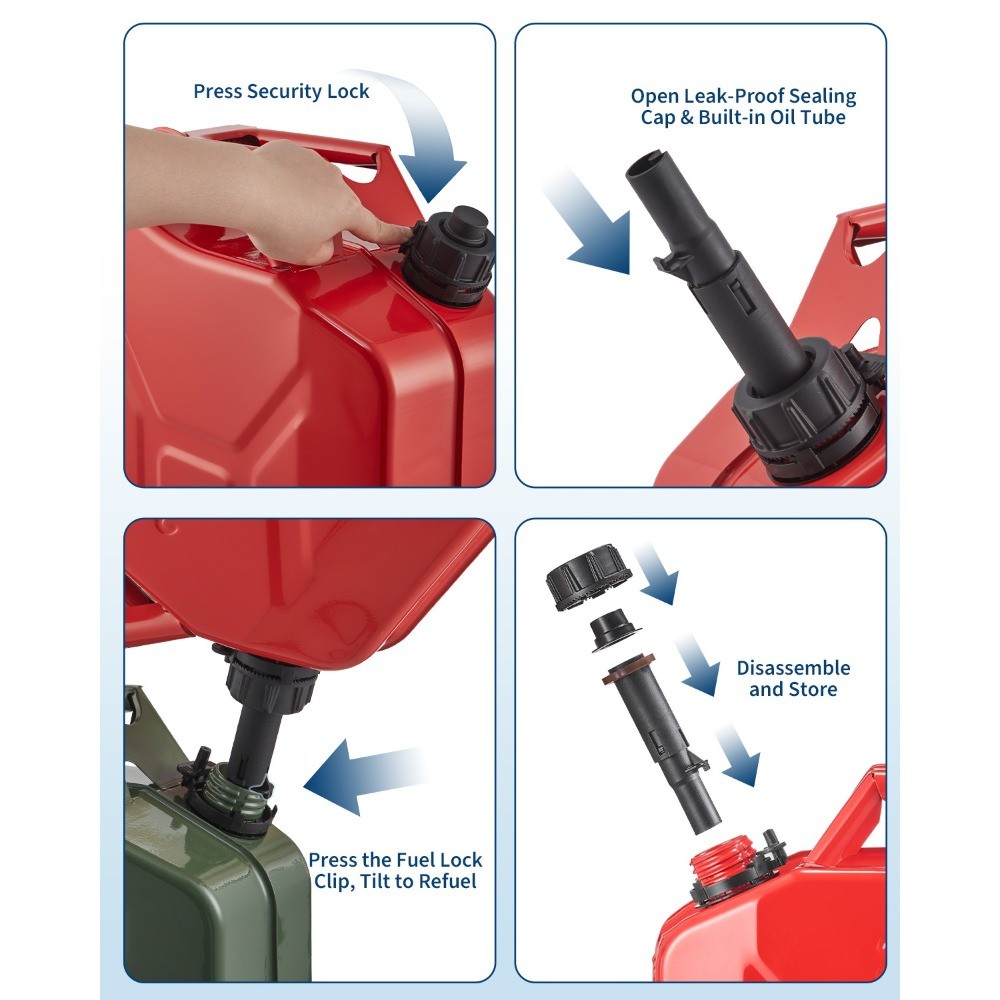 Press Security Lock

Open Leak-Proof Sealing Cap & Built-in Oil Tube

Press the Fuel Lock Clip, Tilt to Refuel

Disassemble and Store