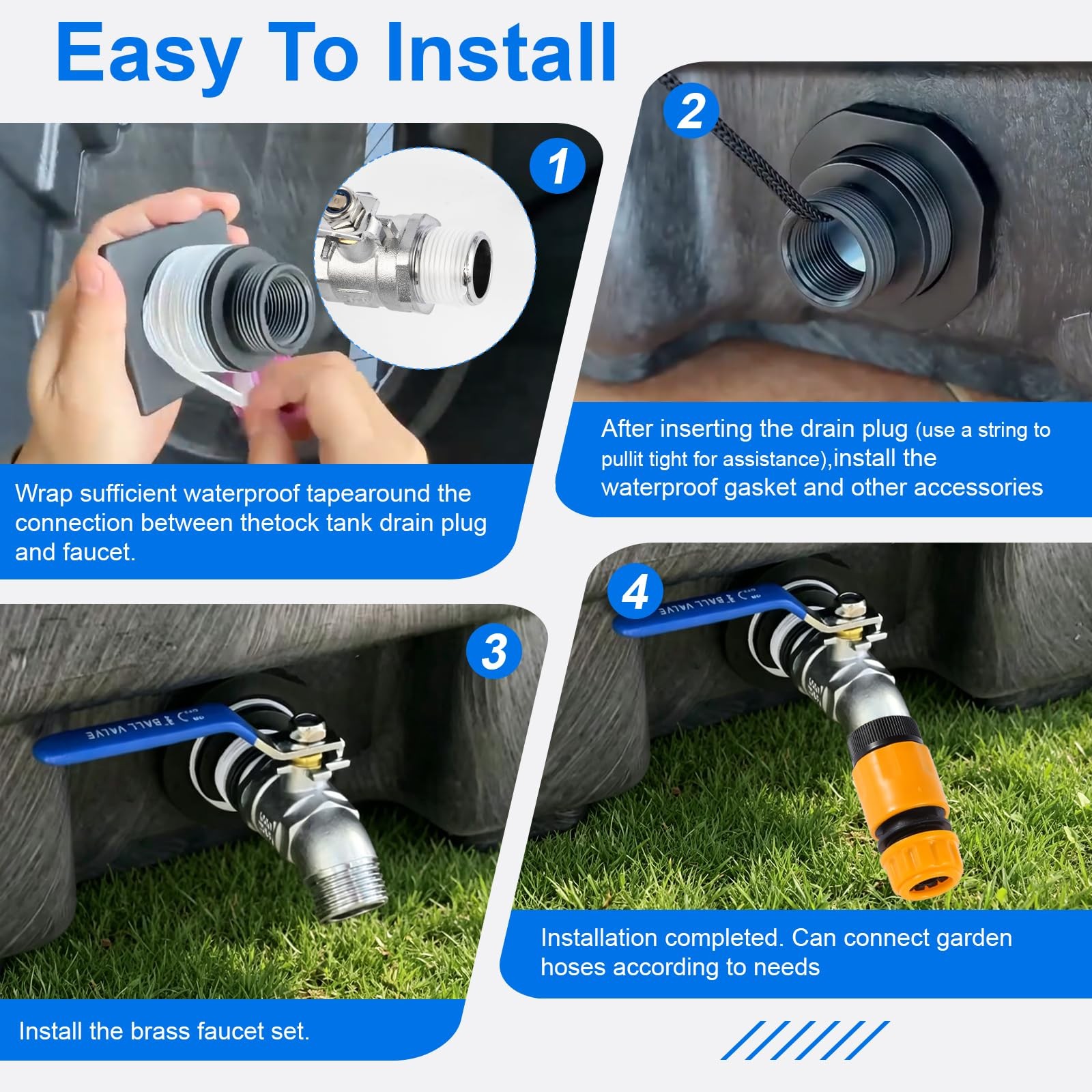 Easy To Install

1

Wrap sufficient waterproof tapearound the connection between thetock tank drain plug and faucet.

2

After inserting the drain plug (use a string to pullit tight for assistance),install the waterproof gasket and other accessories

3

BALL VALVE

Install the brass faucet set.

4

BALL VALVE

Installation completed. Can connect garden hoses according to needs