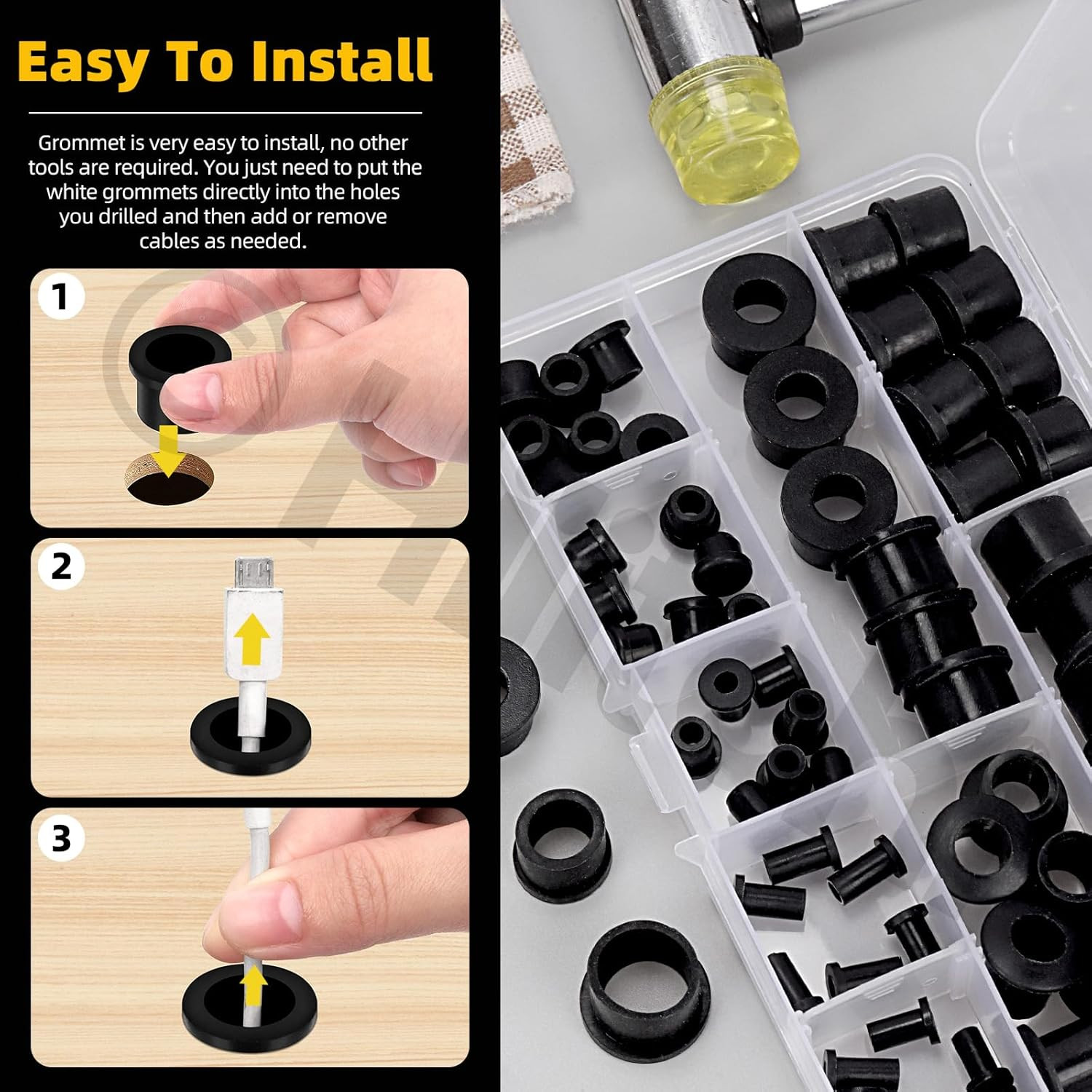 Easy To Install

Grommet is very easy to install, no other tools are required. You just need to put the white grommets directly into the holes you drilled and then add or remove cables as needed.

1

2

3